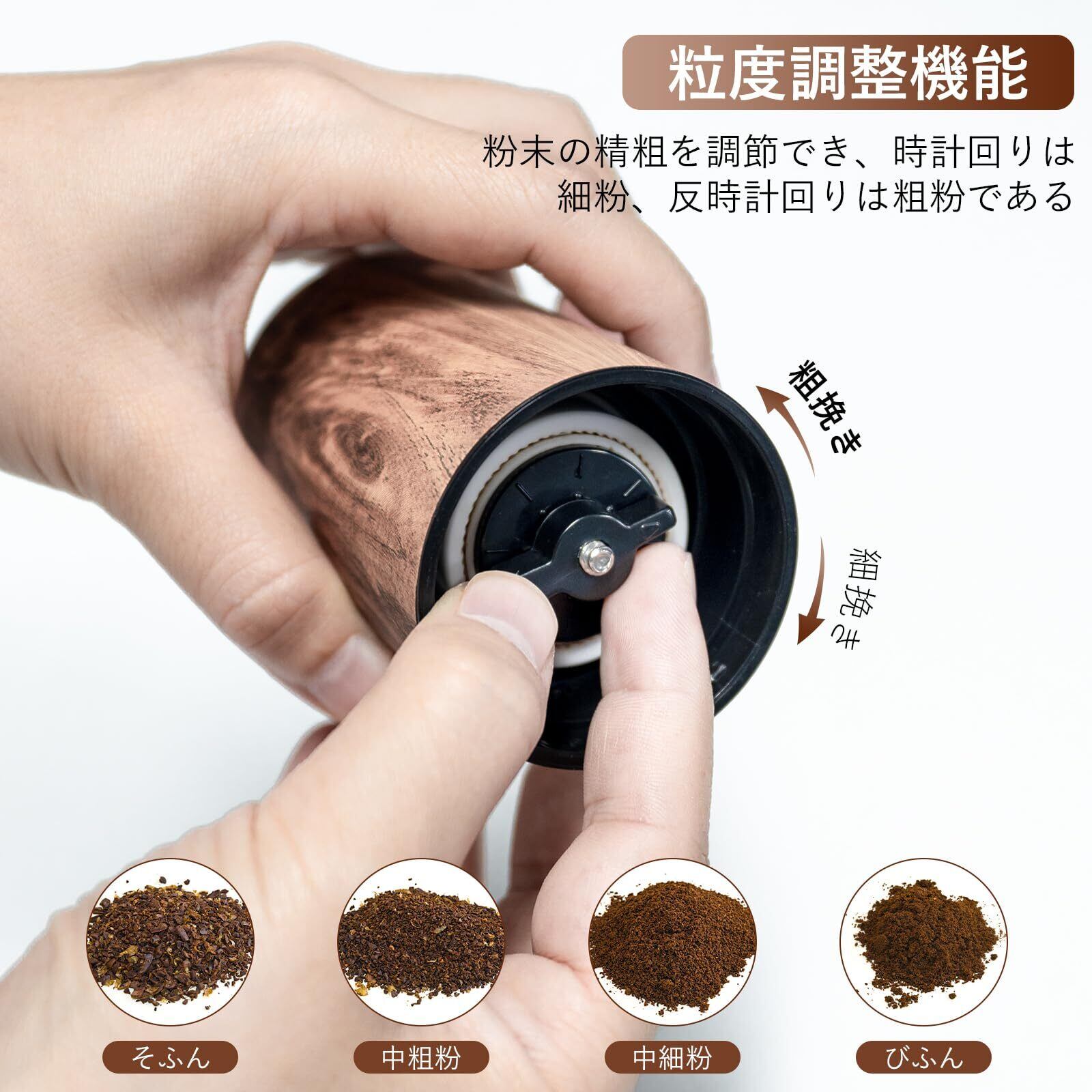 粒度調整機能

粉末の精粗を調節でき、時計回りは細粉、反時計回りは粗粉である

粗挽き

細挽き

そふん

中粗粉

中細粉

びふん