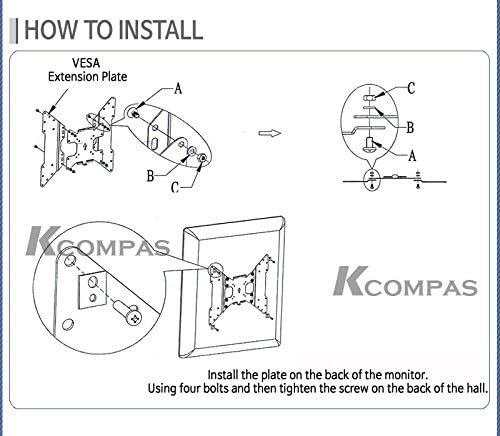 HOW TO INSTALL

VESA
Extension Plate

A

B

C

C

B

A

KCOMPAS

KCOMPAS

Install the plate on the back of the monitor.
Using four bolts and then tighten the screw on the back of the hall.