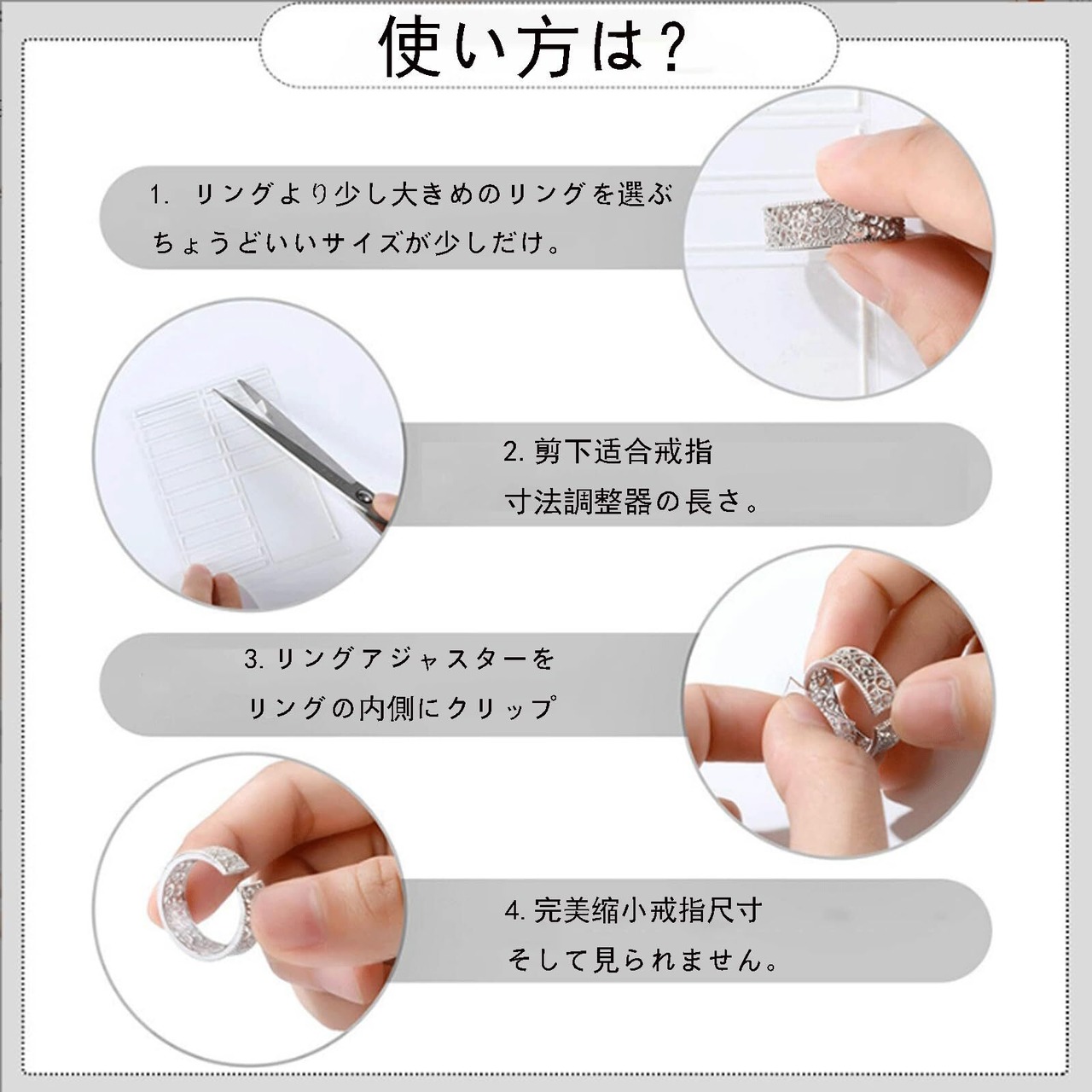 使い方は？

1. リングより少し大きめのリングを選ぶ
ちょうどいいサイズが少しだけ。

2. 剪下适合戒指
寸法調整器の長さ。

3. リングアジャスターを
リングの内側にクリップ

4. 完美缩小戒指尺寸
そして見られません。