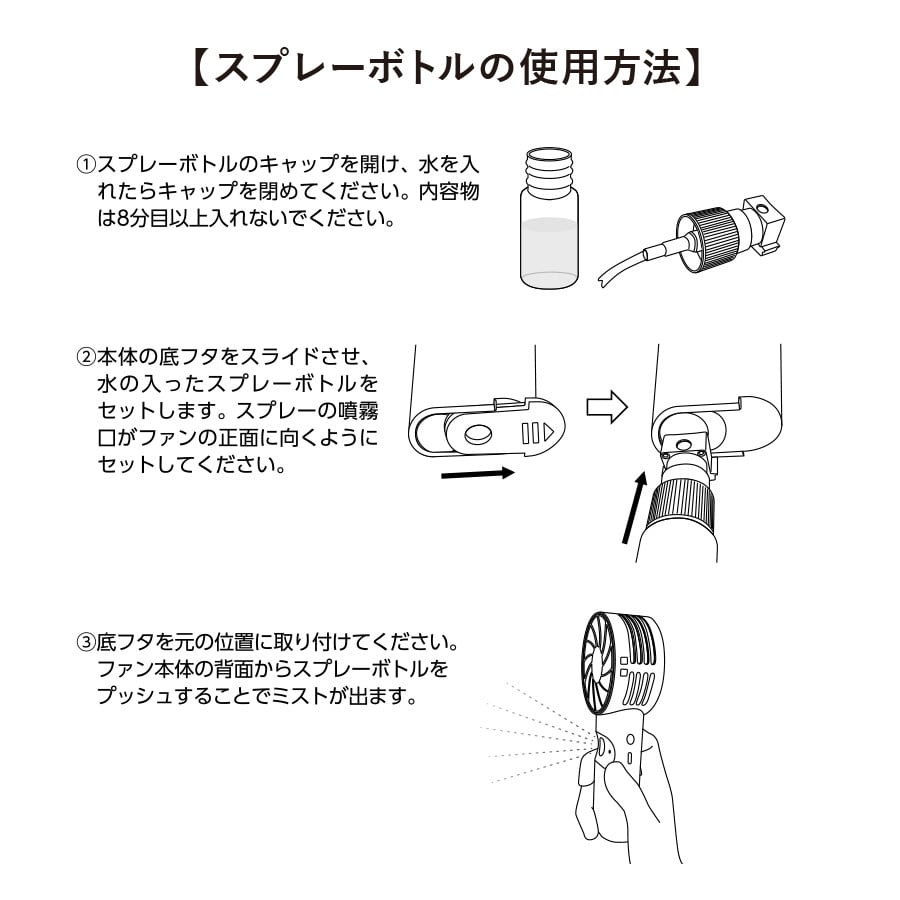 【スプレーボトルの使用方法】

①スプレーボトルのキャップを開け、水を入れたらキャップを閉めてください。内容物は8分目以上入れないでください。

②本体の底フタをスライドさせ、水の入ったスプレーボトルをセットします。スプレーの噴霧口がファンの正面に向くようにセットしてください。

③底フタを元の位置に取り付けてください。ファン本体の背面からスプレーボトルをプッシュすることでミストが出ます。