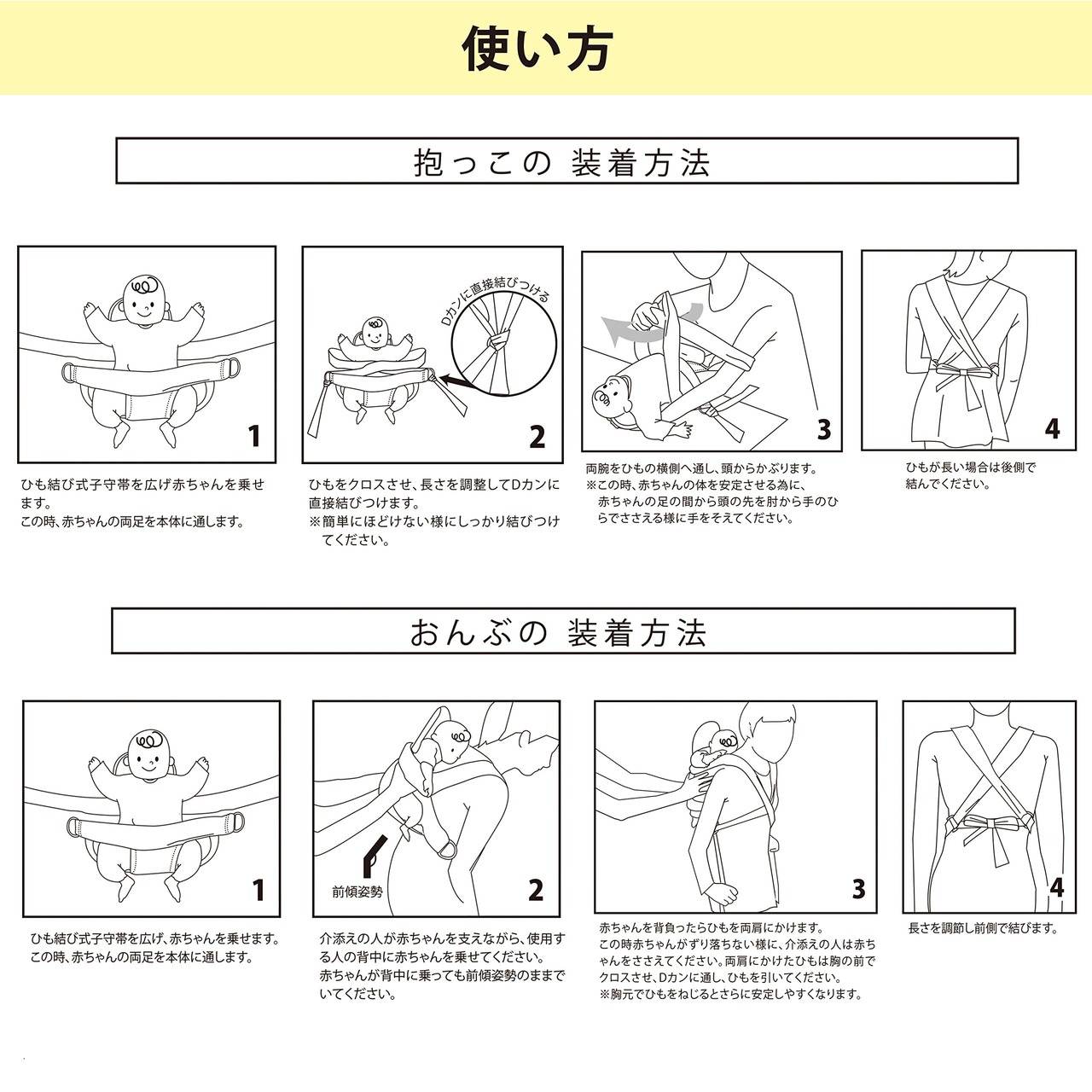 使い方

抱っこの 装着方法

1

ひも結び式子守帯を広げ赤ちゃんを乗せます。
この時、赤ちゃんの両足を本体に通します。

Dカンに直接結びつける

2

ひもをクロスさせ、長さを調整してDカンに直接結びつけます。
※簡単にほどけない様にしっかり結びつけてください。

3

両腕をひもの横側へ通し、頭からかぶります。
※この時、赤ちゃんの体を安定させる為に、赤ちゃんの足の間から頭の先を肘から手のひらでささえる様に手をそえてください。

4

ひもが長い場合は後側で結んでください。

おんぶの 装着方法

1

ひも結び式子守帯を広げ、赤ちゃんを乗せます。
この時、赤ちゃんの両足を本体に通します。

前傾姿勢

2

介添えの人が赤ちゃんを支えながら、使用する人の背中に赤ちゃんを乗せてください。
赤ちゃんが背中に乗っても前傾姿勢のままでいてください。

3

赤ちゃんを背負ったらひもを両肩にかけます。
この時赤ちゃんがずり落ちない様に、介添えの人は赤ちゃんをささえてください。両肩にかけたひもは胸の前でクロスさせ、Dカンに通し、ひもを引いてください。
※胸元でひもをねじるとさらに安定しやすくなります。

4

長さを調節し前側で結びます。