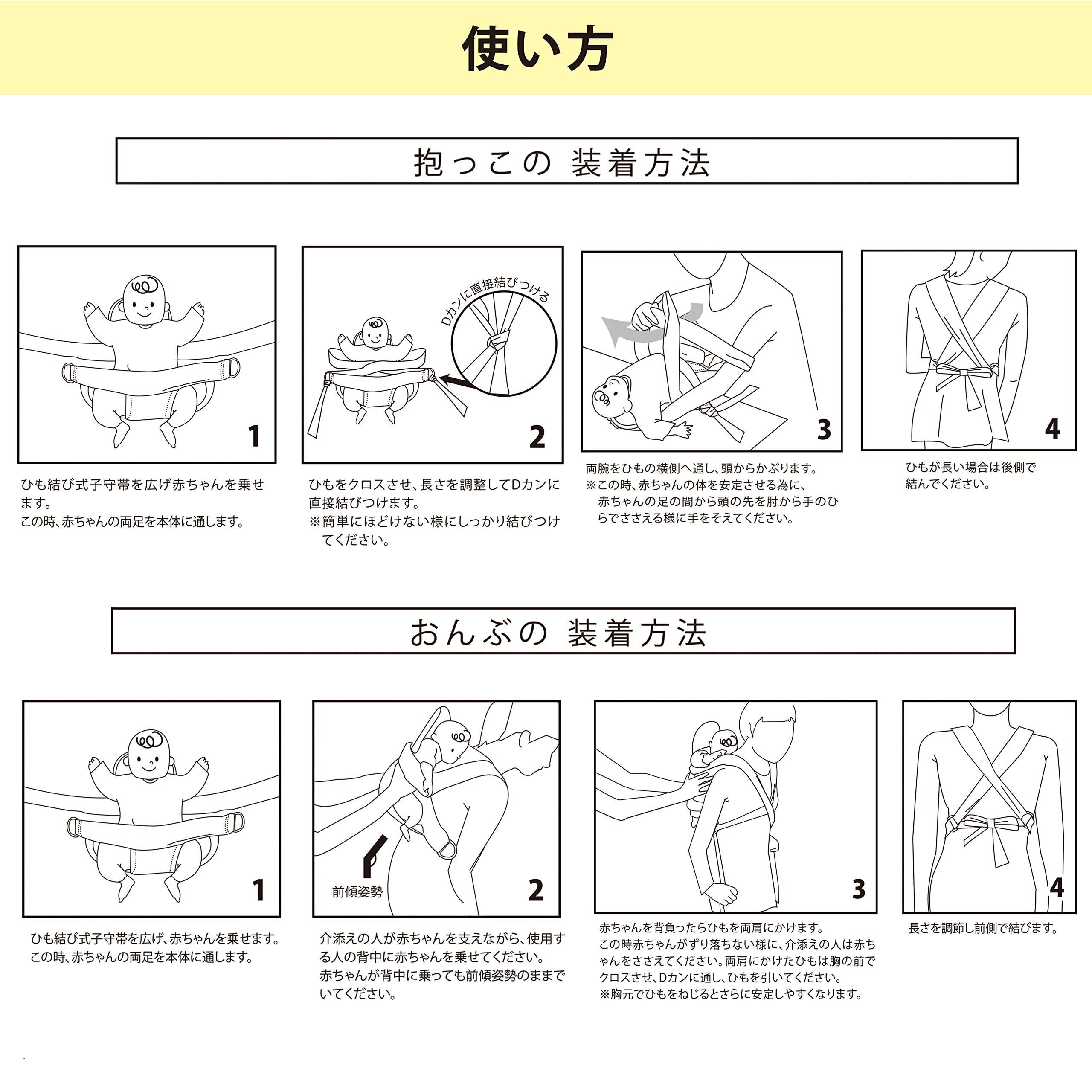 使い方

抱っこの 装着方法

1

ひも結び式子守帯を広げ赤ちゃんを乗せます。
この時、赤ちゃんの両足を本体に通します。

Dカンに直接結びつける

2

ひもをクロスさせ、長さを調整してDカンに直接結びつけます。
※簡単にほどけない様にしっかり結びつけてください。

3

両腕をひもの横側へ通し、頭からかぶります。
※この時、赤ちゃんの体を安定させる為に、赤ちゃんの足の間から頭の先を肘から手のひらでささえる様に手をそえてください。

4

ひもが長い場合は後側で結んでください。

おんぶの 装着方法

1

ひも結び式子守帯を広げ、赤ちゃんを乗せます。
この時、赤ちゃんの両足を本体に通します。

前傾姿勢

2

介添えの人が赤ちゃんを支えながら、使用する人の背中に赤ちゃんを乗せてください。
赤ちゃんが背中に乗っても前傾姿勢のままでいてください。

3

赤ちゃんを背負ったらひもを両肩にかけます。
この時赤ちゃんがずり落ちない様に、介添えの人は赤ちゃんをささえてください。両肩にかけたひもは胸の前でクロスさせ、Dカンに通し、ひもを引いてください。
※胸元でひもをねじるとさらに安定しやすくなります。

4

長さを調節し前側で結びます。