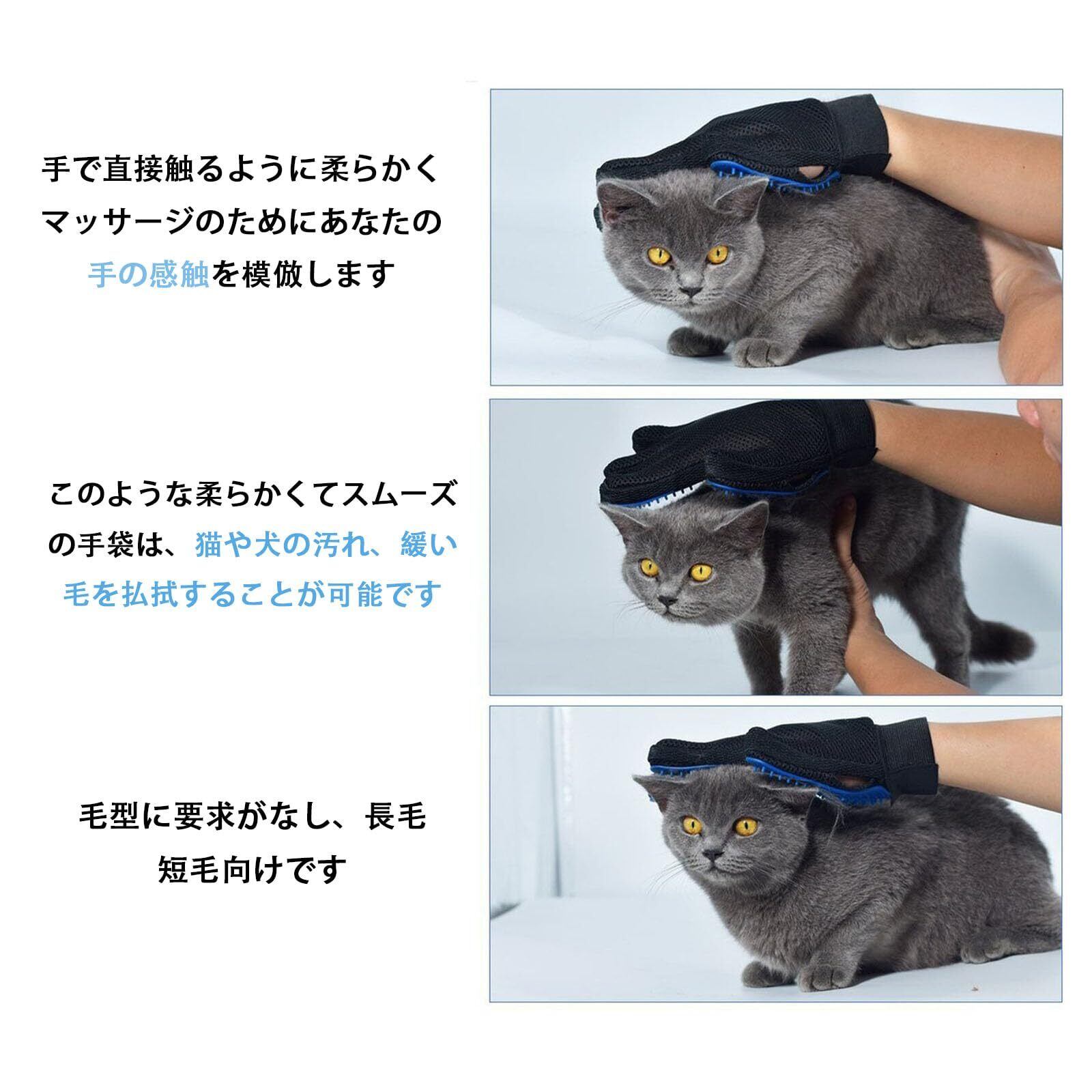 手で直接触るように柔らかくマッサージのためにあなたの手の感触を模倣します

このような柔らかくてスムーズの手袋は、猫や犬の汚れ、緩い毛を払拭することが可能です

毛型に要求がなし、長毛短毛向けです