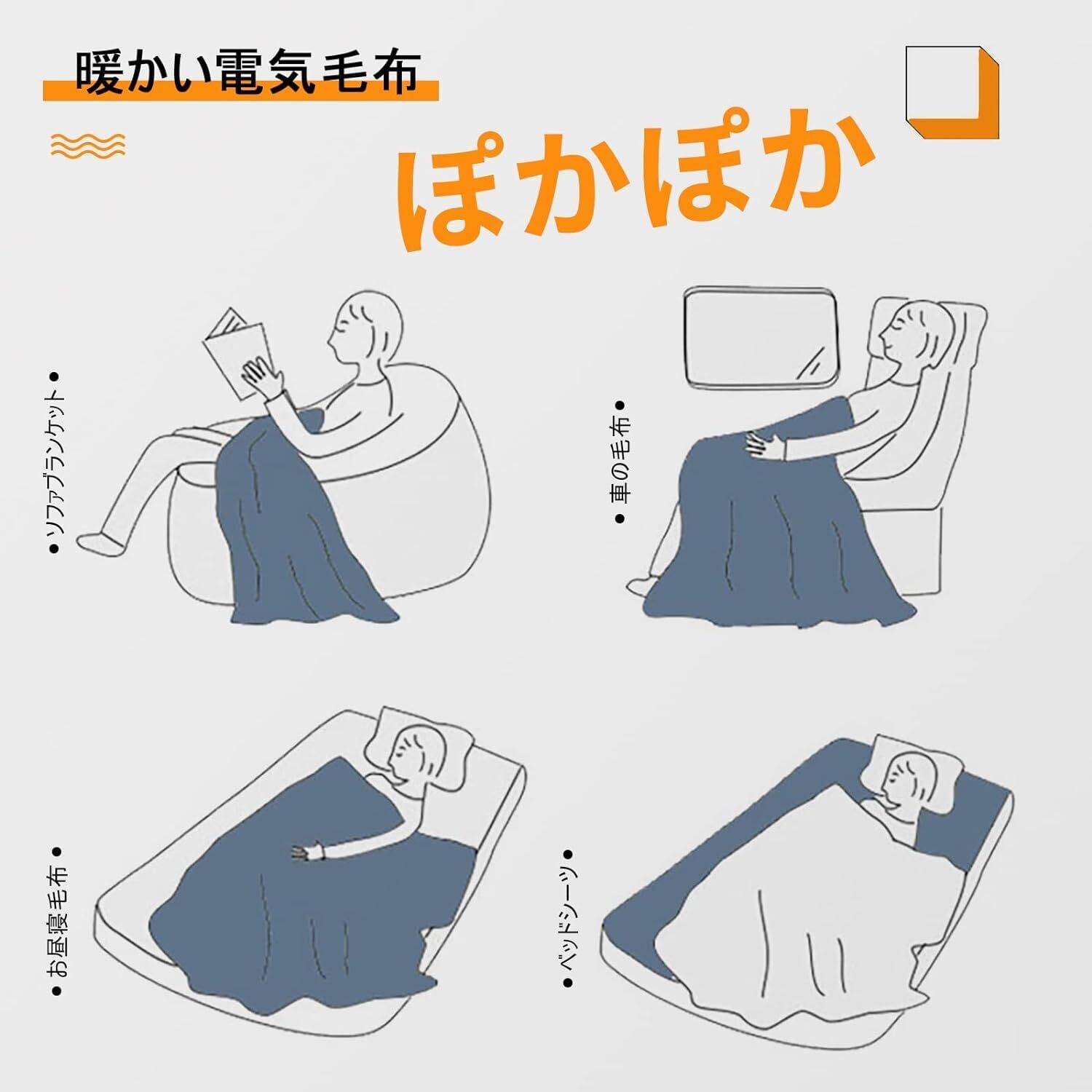 暖かい電気毛布

ぽかぽか

• ソファブランケット •

• 車の毛布 •

• お昼寝毛布 •

• ベッドシーツ •