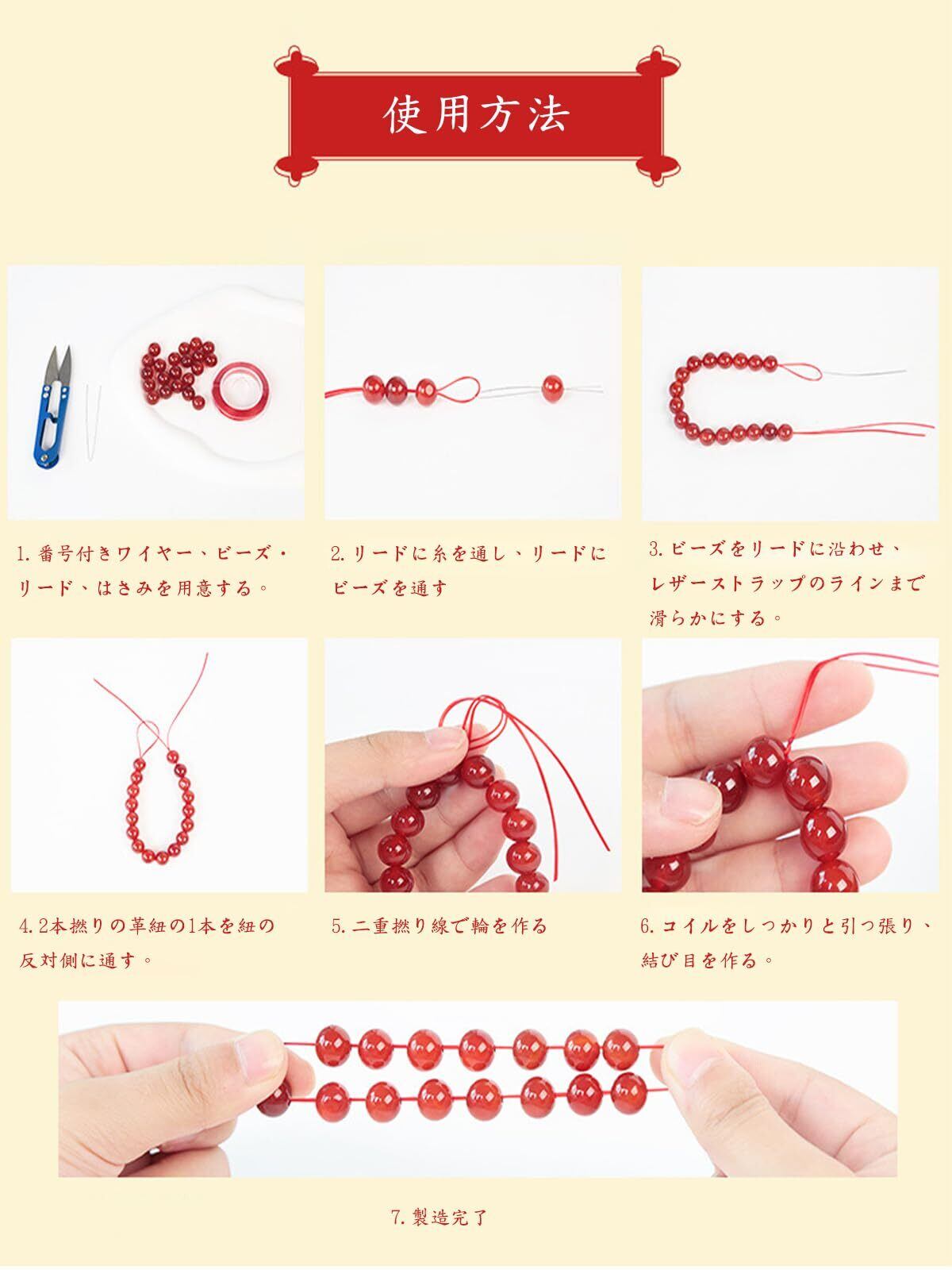 使用方法

1. 番号付きワイヤー、ビーズ・リード、はさみを用意する。

2. リードに糸を通し、リードにビーズを通す

3. ビーズをリードに沿わせ、レザーストラップのラインまで滑らかにする。

4. 2本撚りの革紐の1本を紐の反対側に通す。

5. 二重撚り線で輪を作る

6. コイルをしっかりと引っ張り、結び目を作る。

7. 製造完了