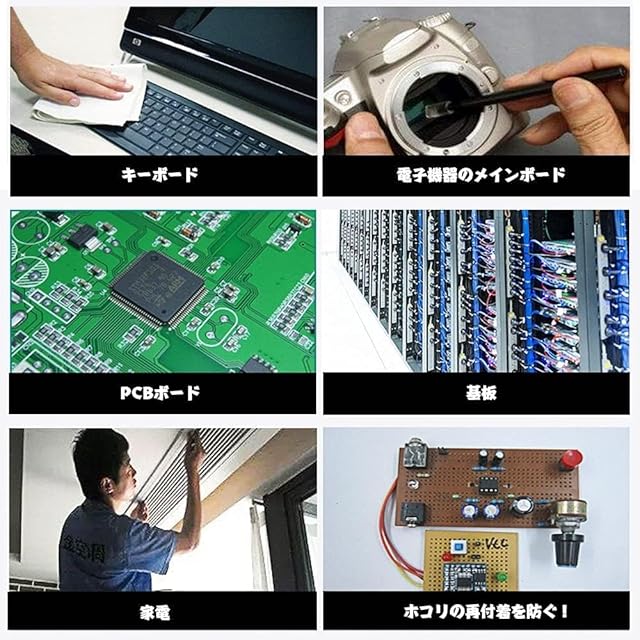 キーボード

電子機器のメインボード

PCBボード

基板

家電

ホコリの再付着を防ぐ！