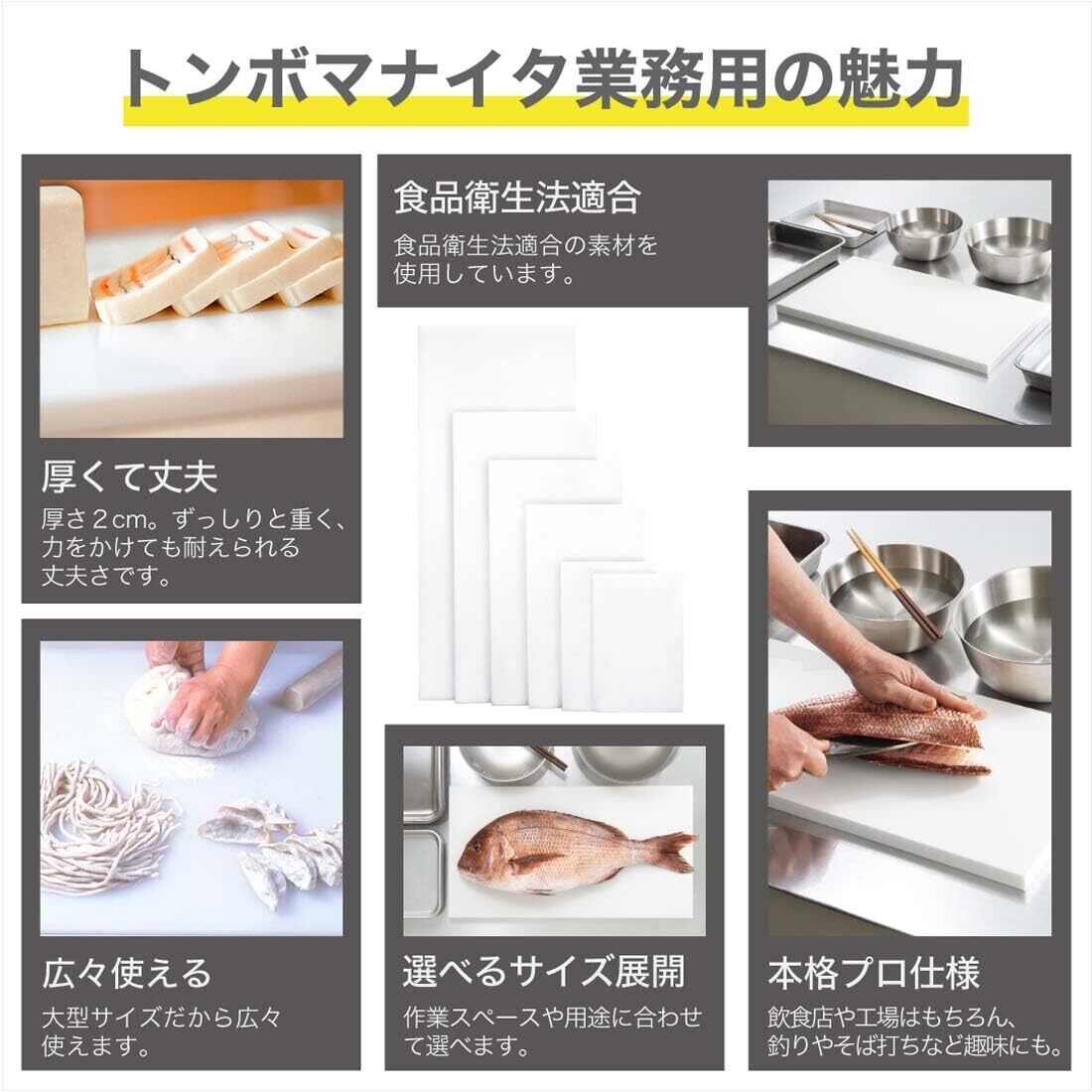 トンボマナイタ業務用の魅力

厚くて丈夫
厚さ２cm。ずっしりと重く、力をかけても耐えられる丈夫さです。

食品衛生法適合
食品衛生法適合の素材を使用しています。

広々使える
大型サイズだから広々使えます。

選べるサイズ展開
作業スペースや用途に合わせて選べます。

本格プロ仕様
飲食店や工場はもちろん、釣りやそば打ちなど趣味にも。