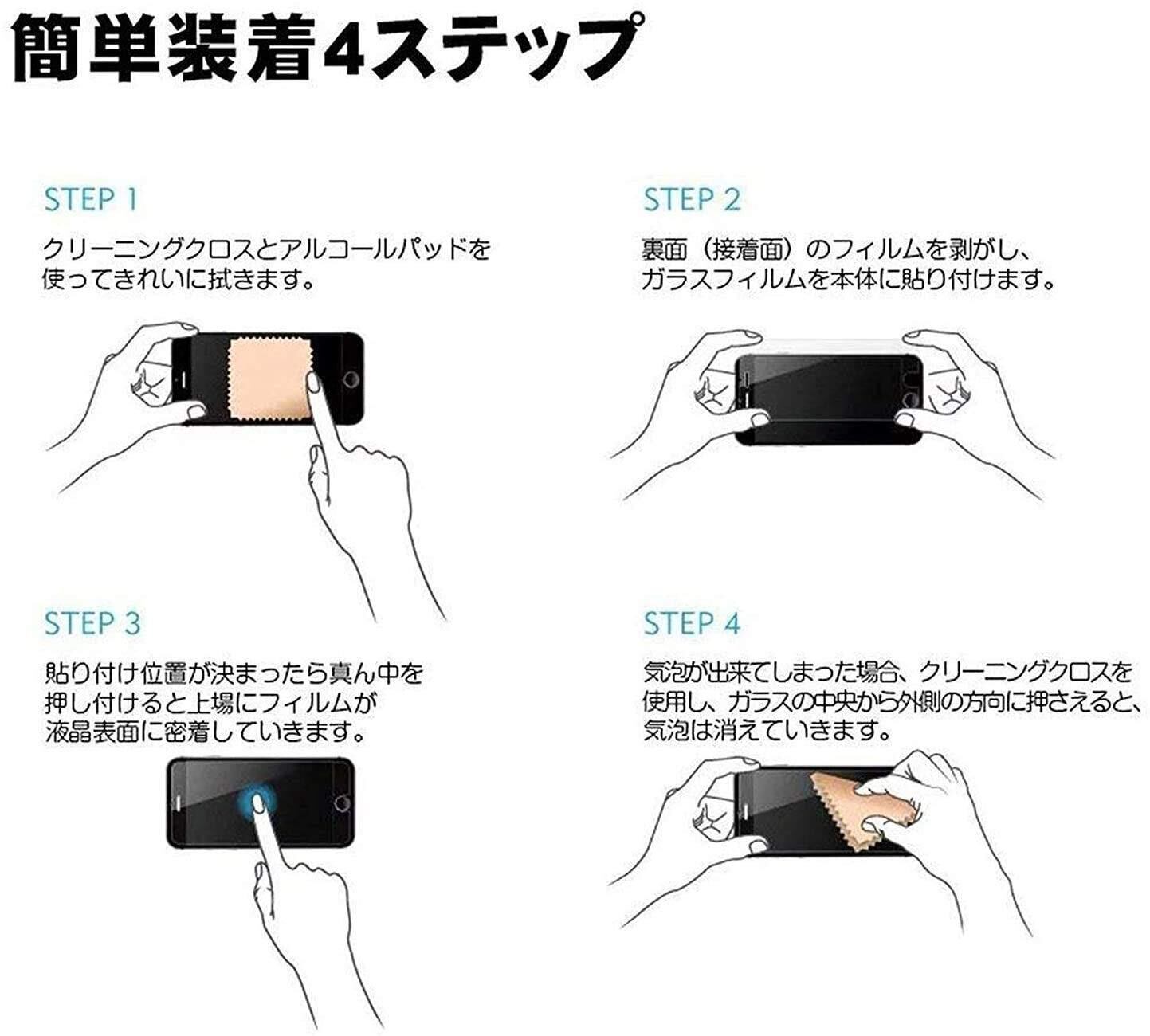 簡単装着4ステップ

STEP 1

クリーニングクロスとアルコールパッドを使ってきれいに拭きます。

STEP 2

裏面（接着面）のフィルムを剥がし、ガラスフィルムを本体に貼り付けます。

STEP 3

貼り付け位置が決まったら真ん中を押し付けると上場にフィルムが液晶表面に密着していきます。

STEP 4

気泡が出来てしまった場合、クリーニングクロスを使用し、ガラスの中央から外側の方向に押さえると、気泡は消えていきます。