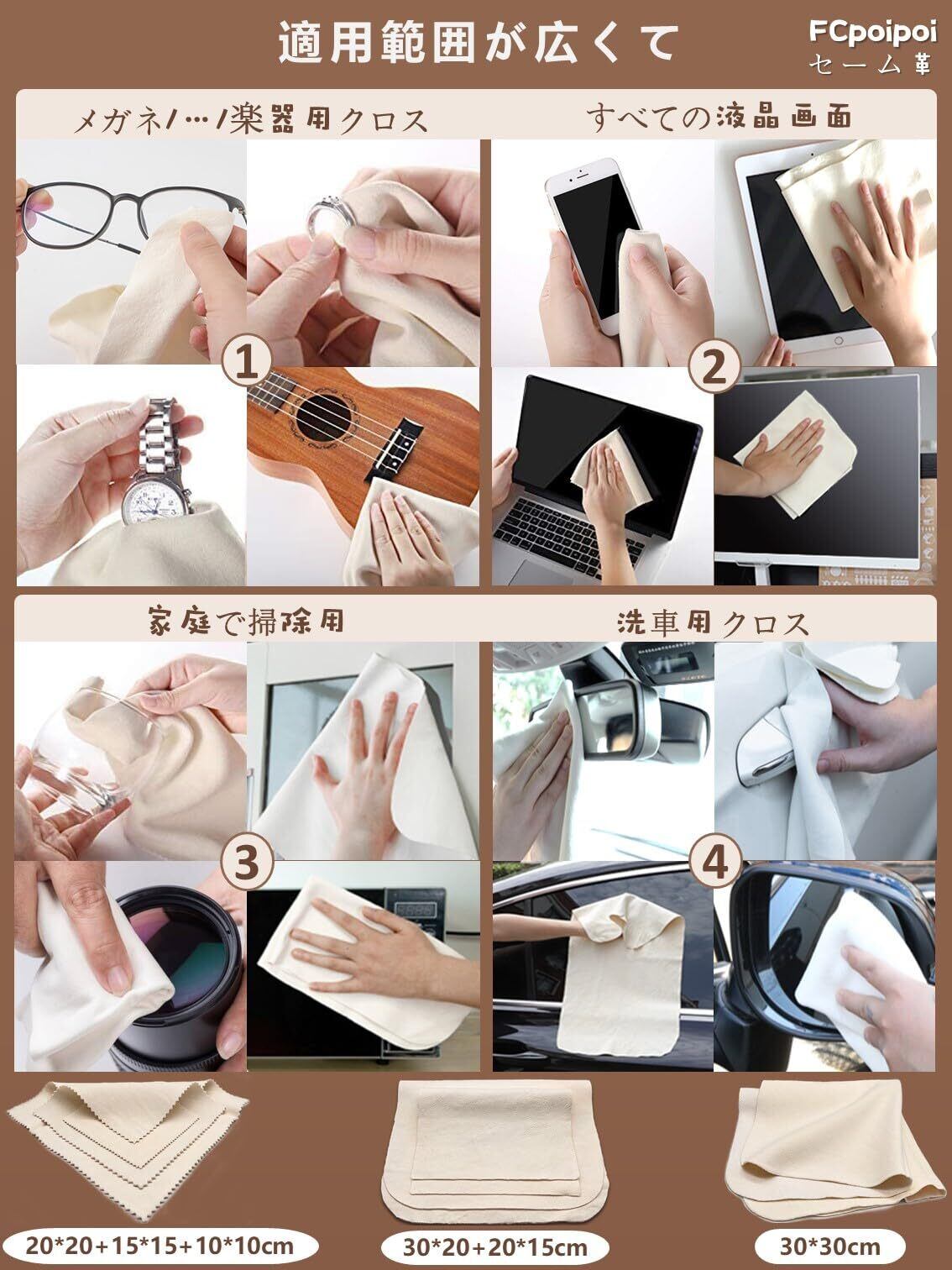 適用範囲が広くて

FCpoipoi
セーム革

メガネ/…/楽器用クロス

すべての液晶画面

1

2

家庭で掃除用

洗車用クロス

3

4

20*20+15*15+10*10cm

30*20+20*15cm

30*30cm