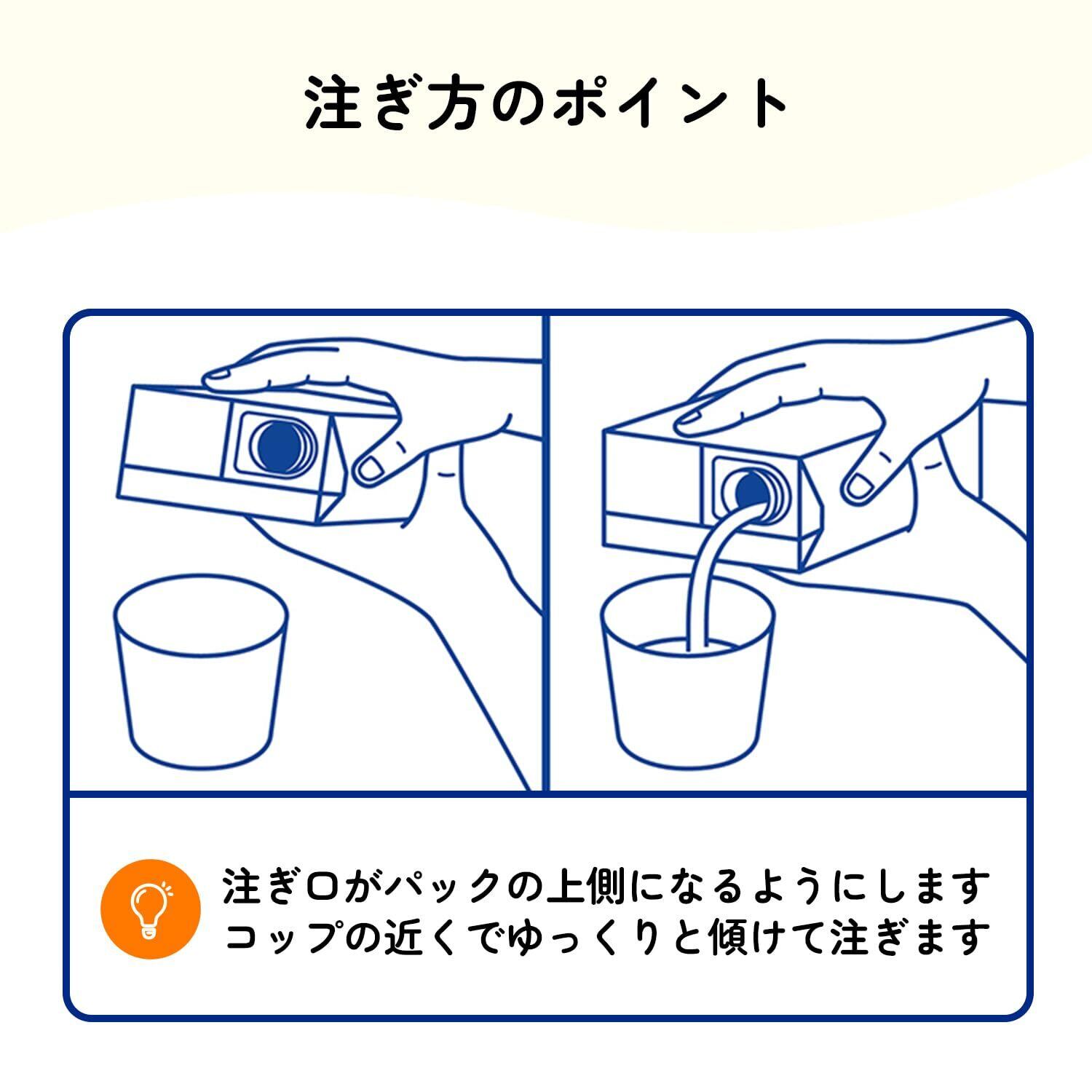 注ぎ方のポイント

注ぎ口がパックの上側になるようにします
コップの近くでゆっくりと傾けて注ぎます