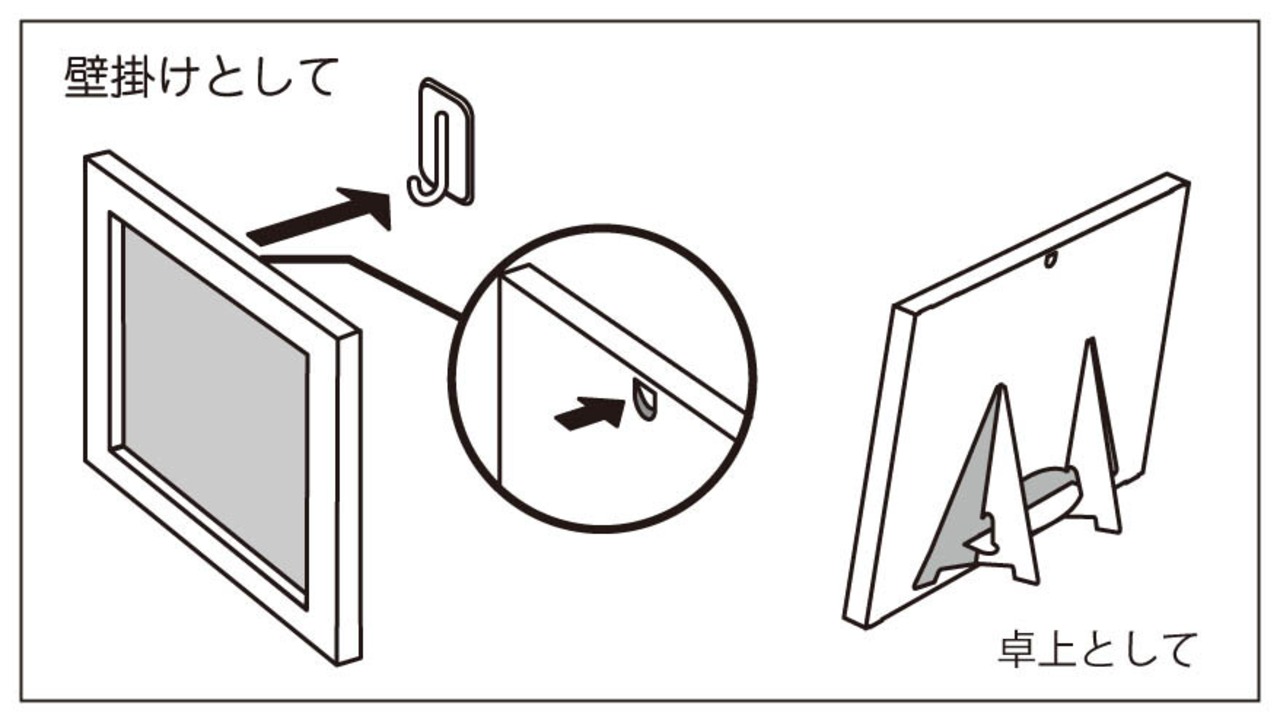 壁掛けとして

卓上として