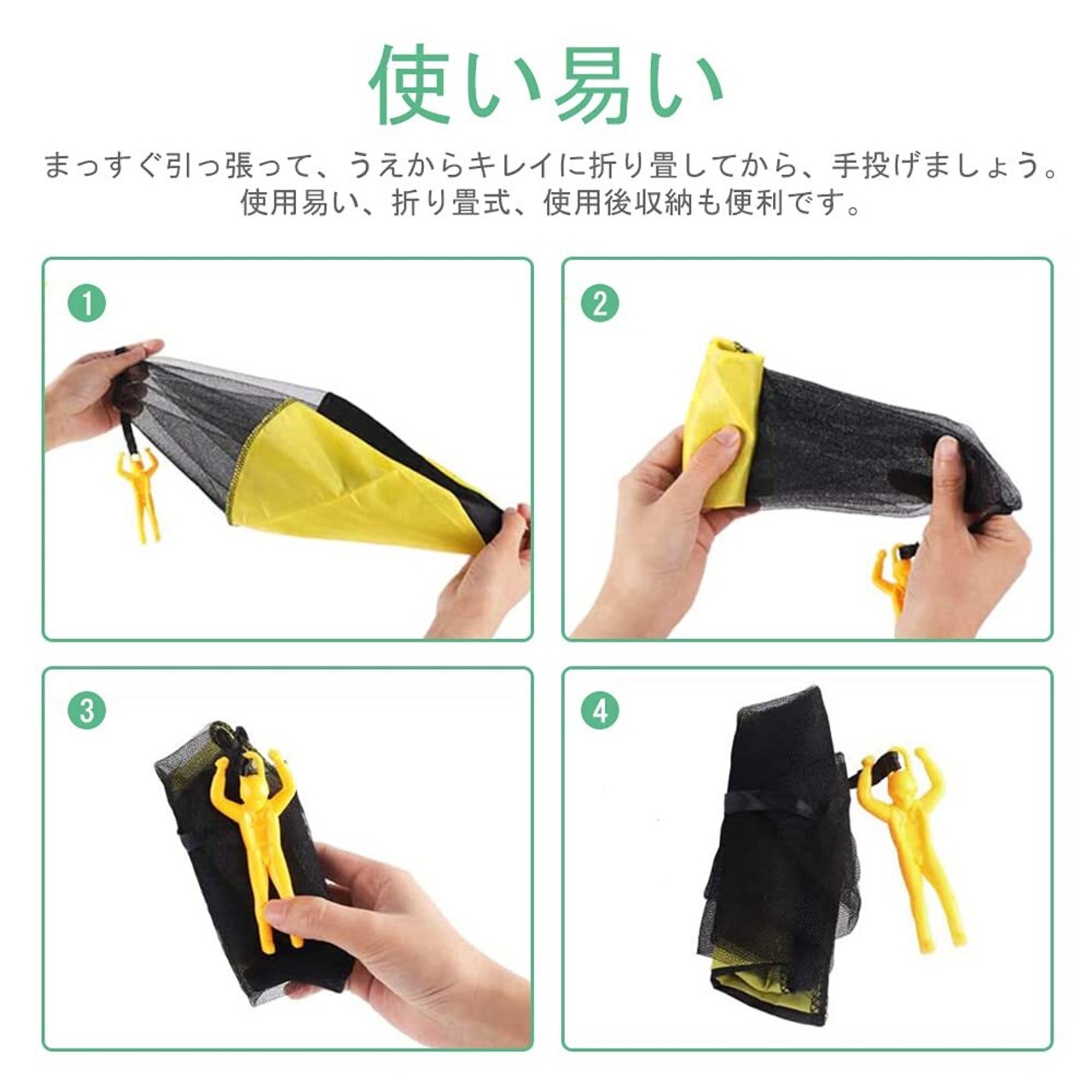 使い易い

まっすぐ引っ張って、うえからキレイに折り畳してから、手投げましょう。
使用易い、折り畳式、使用後収納も便利です。

1

2

3

4