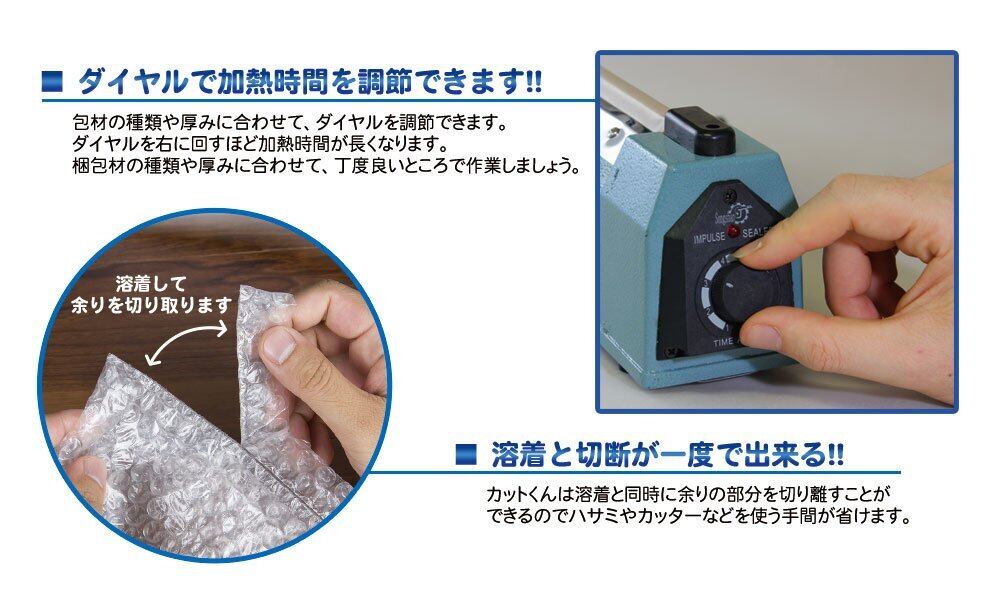 ■ ダイヤルで加熱時間を調節できます!!

包材の種類や厚みに合わせて、ダイヤルを調節できます。
ダイヤルを右に回すほど加熱時間が長くなります。
梱包材の種類や厚みに合わせて、丁度良いところで作業しましょう。

IMPULSE SEAL

TIME

溶着して
余りを切り取ります

■ 溶着と切断が一度で出来る!!

カットくんは溶着と同時に余りの部分を切り離すことができるのでハサミやカッターなどを使う手間が省けます。