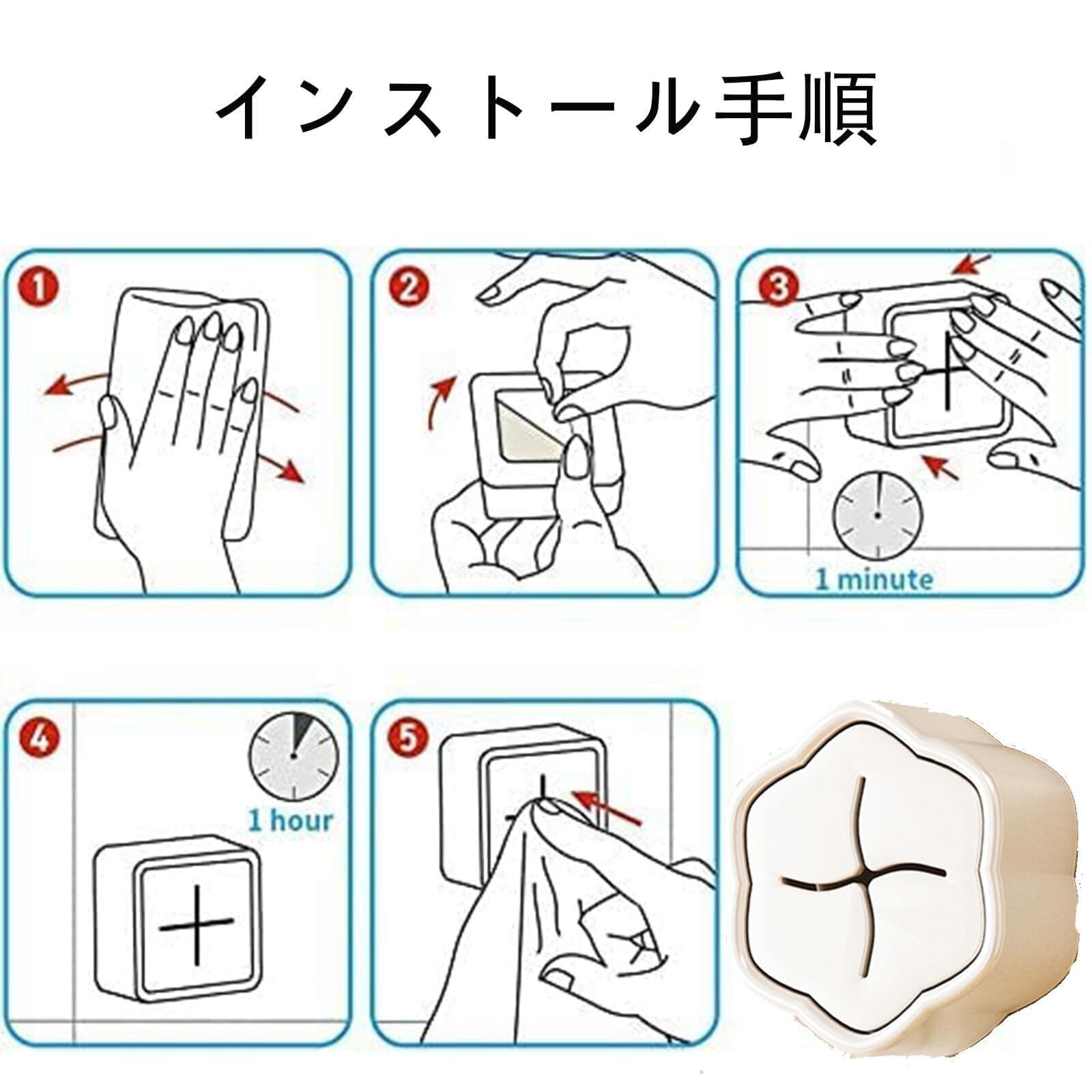 インストール手順

1

2

3

1 minute

4

1 hour

5