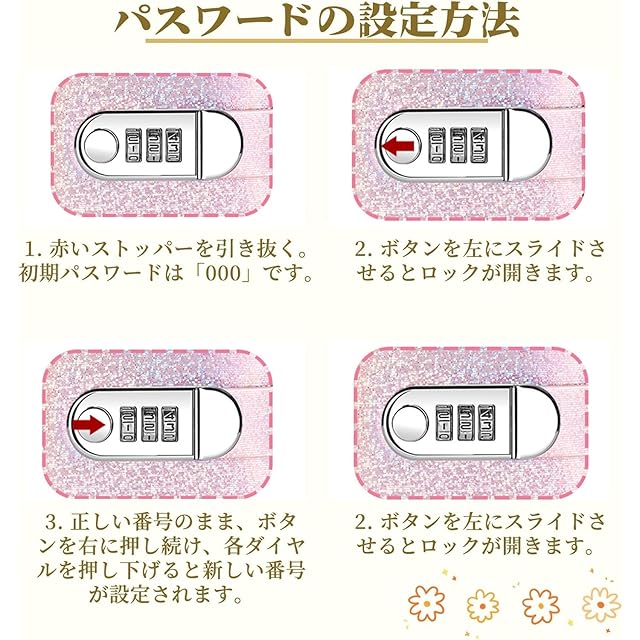 パスワードの設定方法

1. 赤いストッパーを引き抜く。初期パスワードは「000」です。

2. ボタンを左にスライドさせるとロックが開きます。

3. 正しい番号のまま、ボタンを右に押し続け、各ダイヤルを押し下げると新しい番号が設定されます。

2. ボタンを左にスライドさせるとロックが開きます。