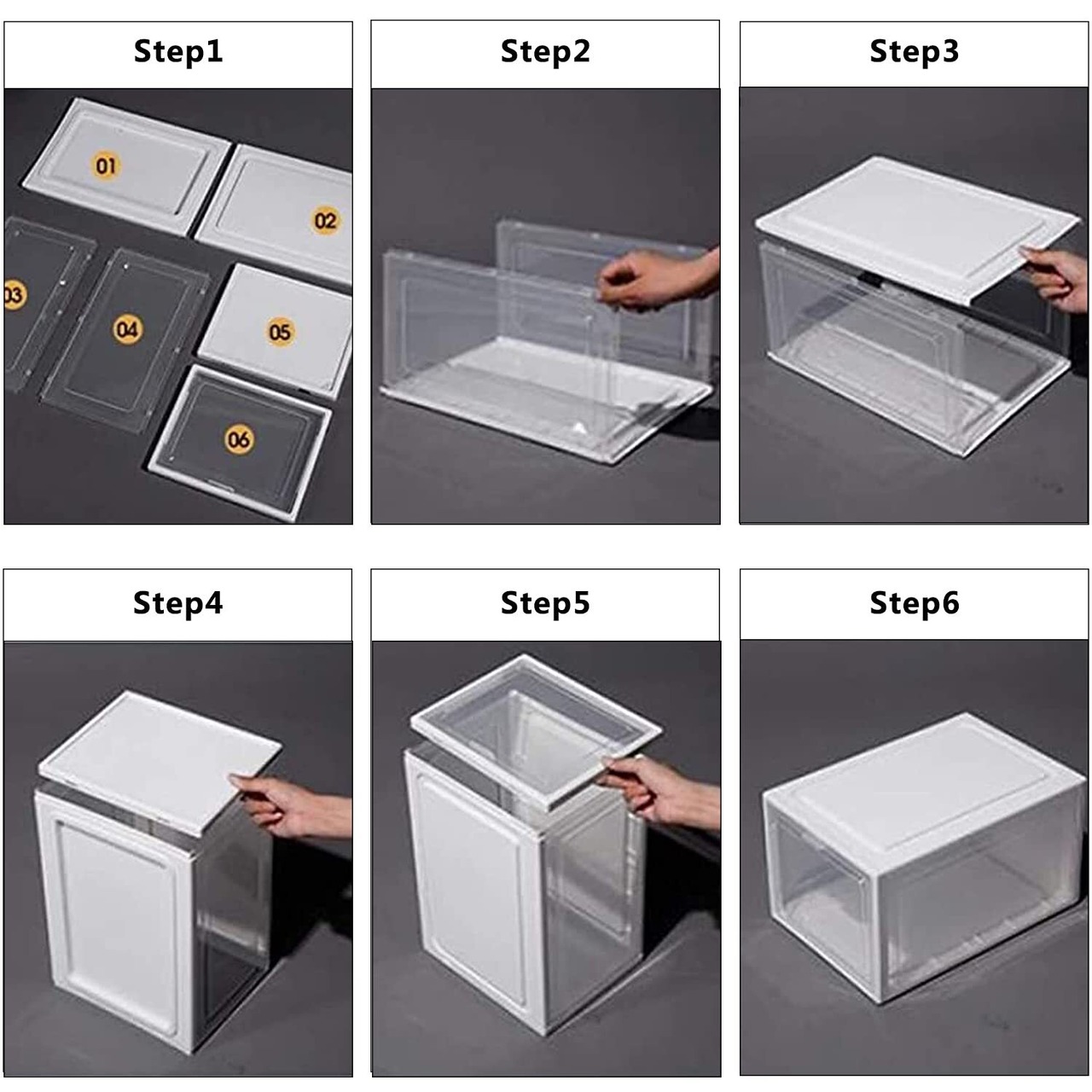 Step1

01
02
03
04
05
06

Step2

Step3

Step4

Step5

Step6