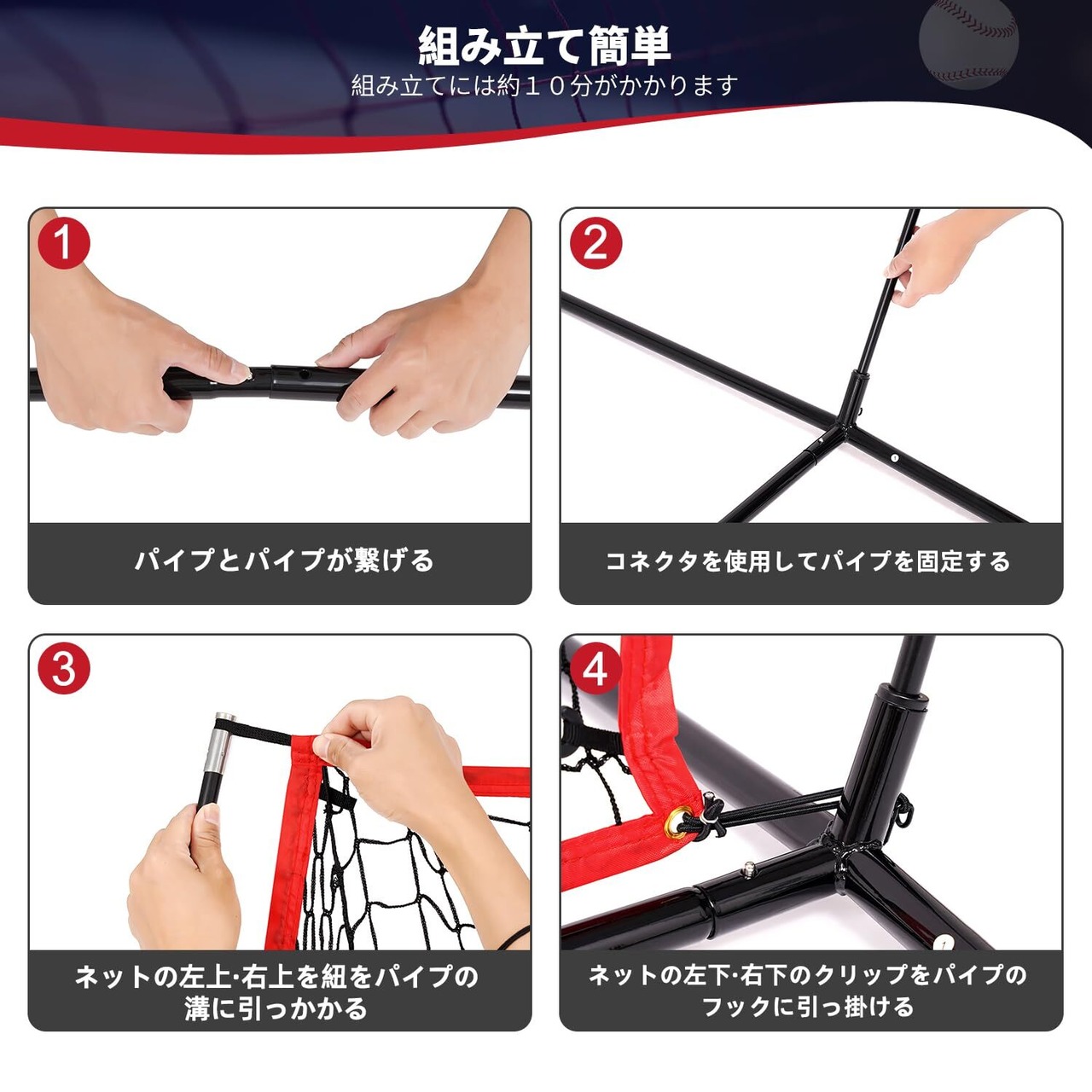 組み立て簡単
組み立てには約１０分がかかります

1
パイプとパイプが繋げる

2
コネクタを使用してパイプを固定する

3
ネットの左上·右上を紐をパイプの溝に引っかかる

4
ネットの左下·右下のクリップをパイプのフックに引っ掛ける