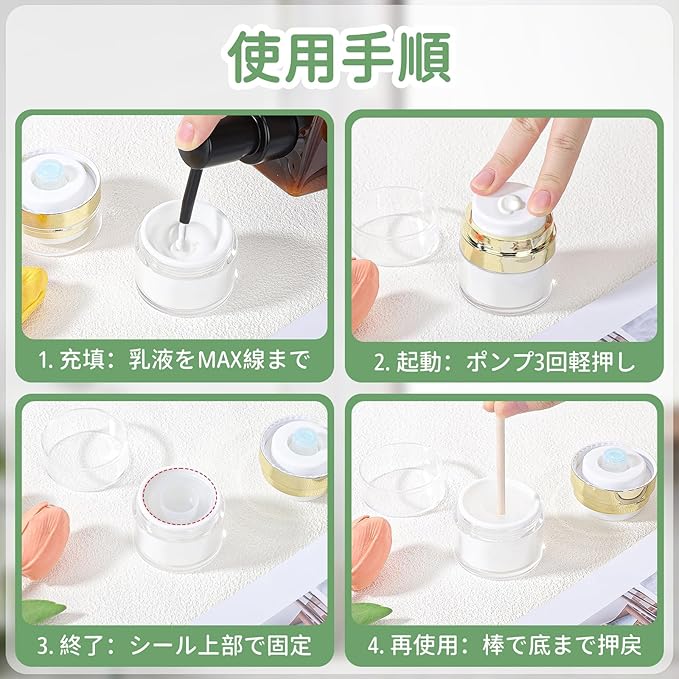 使用手順

1. 充填：乳液をMAX線まで

2. 起動：ポンプ3回軽押し

3. 終了：シール上部で固定

4. 再使用：棒で底まで押戻