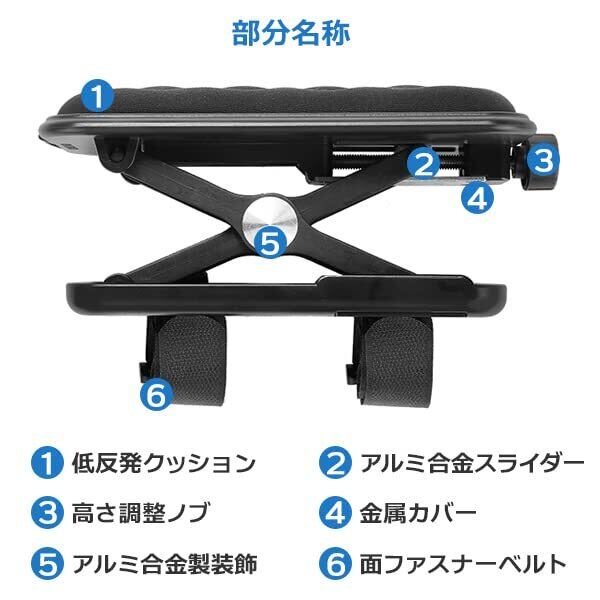 部分名称

1
2
3
4
5
6

1 低反発クッション
2 アルミ合金スライダー
3 高さ調整ノブ
4 金属カバー
5 アルミ合金製装飾
6 面ファスナーベルト