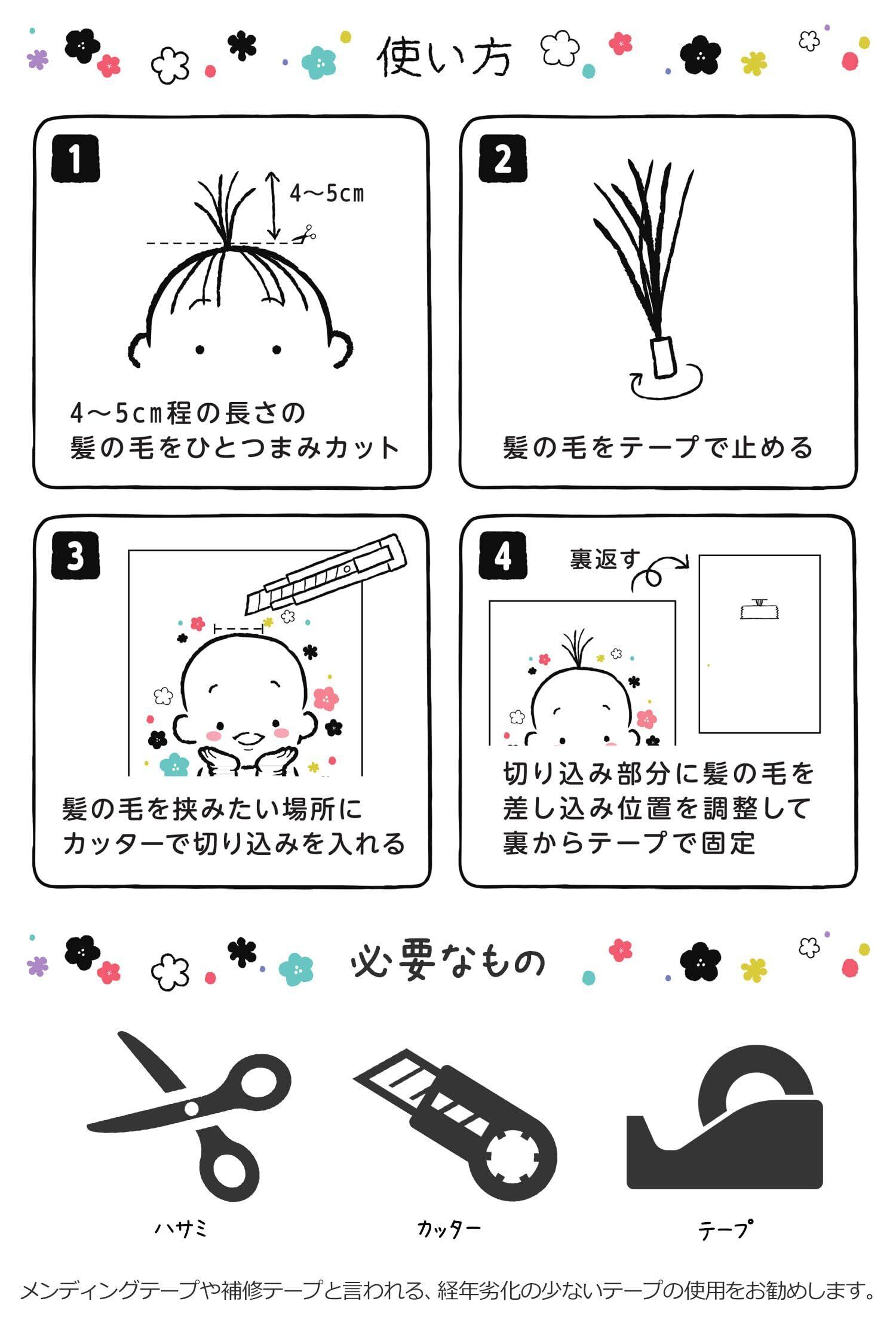 使い方

1

4〜5cm

4〜5cm程の長さの
髪の毛をひとつまみカット

2

髪の毛をテープで止める

3

髪の毛を挟みたい場所に
カッターで切り込みを入れる

4

裏返す

切り込み部分に髪の毛を
差し込み位置を調整して
裏からテープで固定

必要なもの

ハサミ

カッター

テープ

メンディングテープや補修テープと言われる、経年劣化の少ないテープの使用をお勧めします。