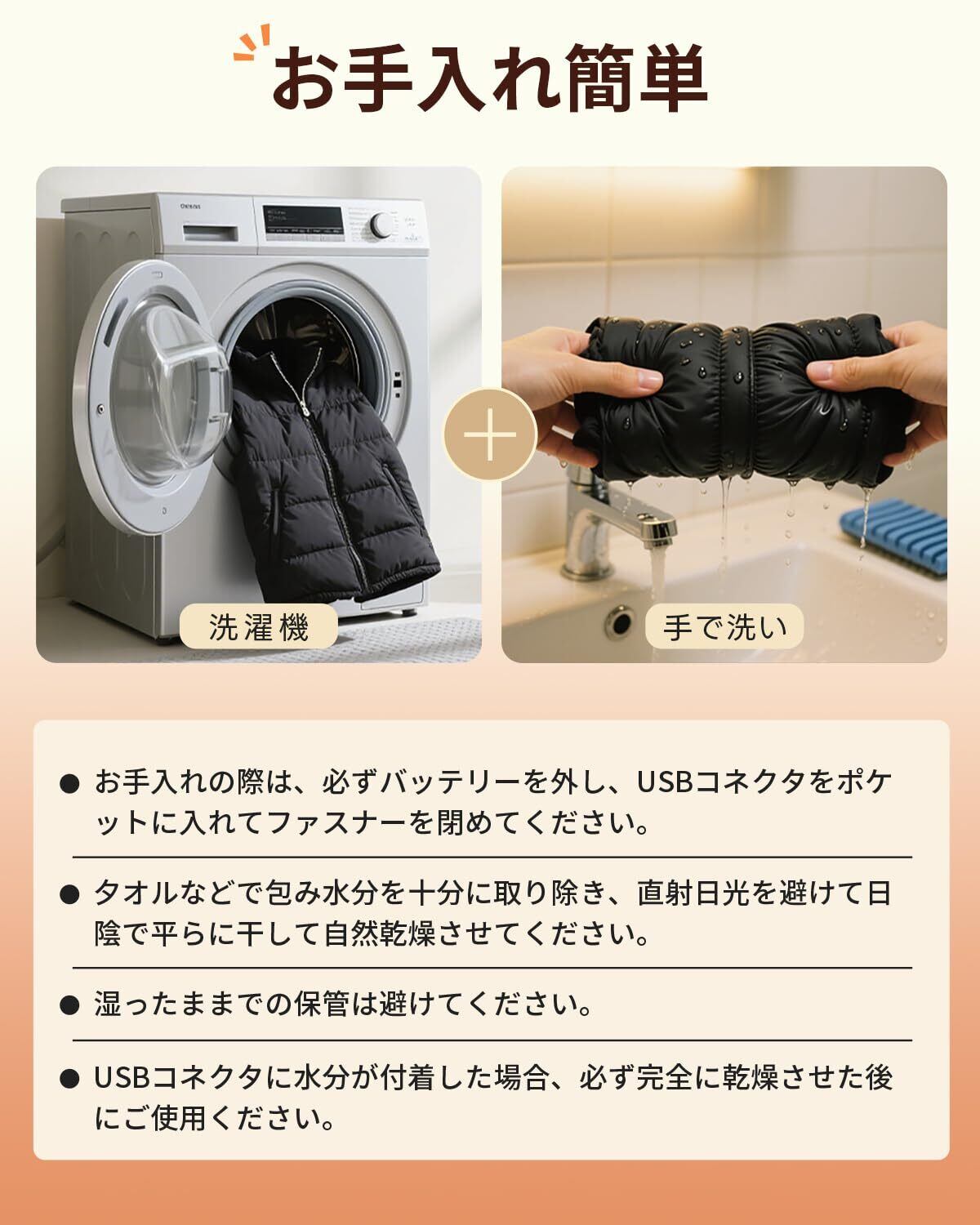 お手入れ簡単

洗濯機

手で洗い

● お手入れの際は、必ずバッテリーを外し、USBコネクタをポケットに入れてファスナーを閉めてください。

● タオルなどで包み水分を十分に取り除き、直射日光を避けて日陰で平らに干して自然乾燥させてください。

● 湿ったままでの保管は避けてください。

● USBコネクタに水分が付着した場合、必ず完全に乾燥させた後にご使用ください。