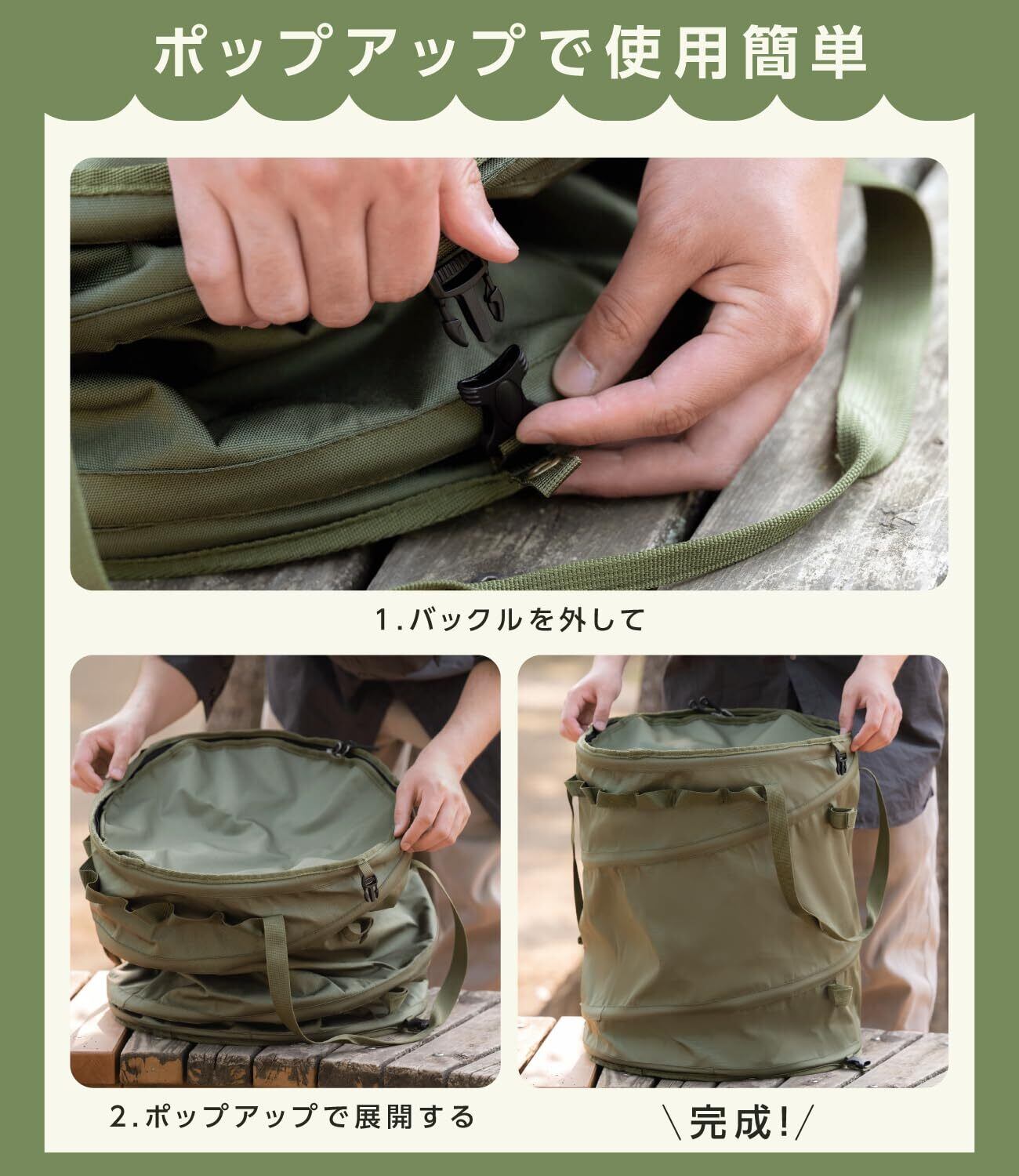 ポップアップで使用簡単

1.バックルを外して

2.ポップアップで展開する

\完成!/