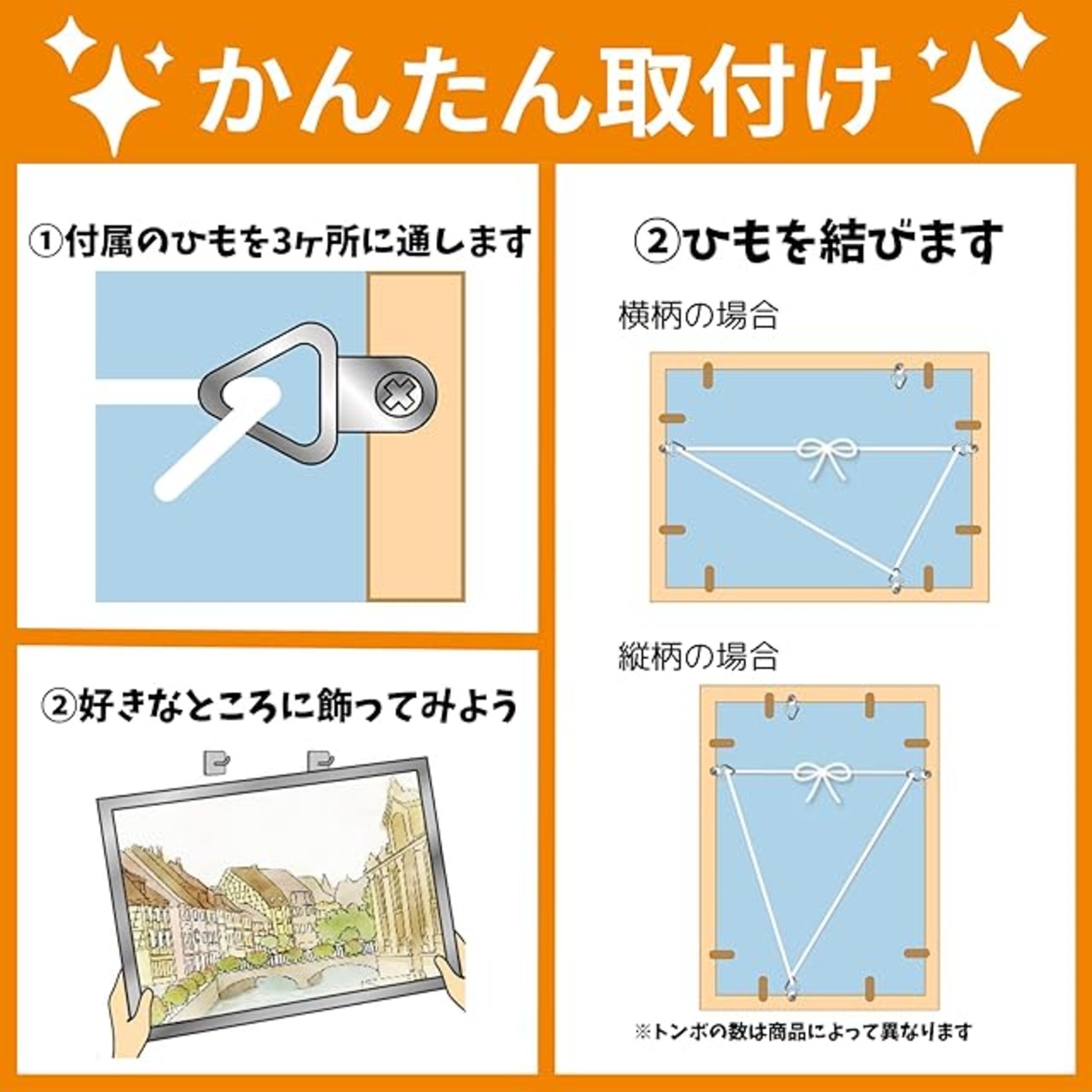 かんたん取付け

①付属のひもを3ヶ所に通します

②好きなところに飾ってみよう

②ひもを結びます

横柄の場合

縦柄の場合

※トンボの数は商品によって異なります