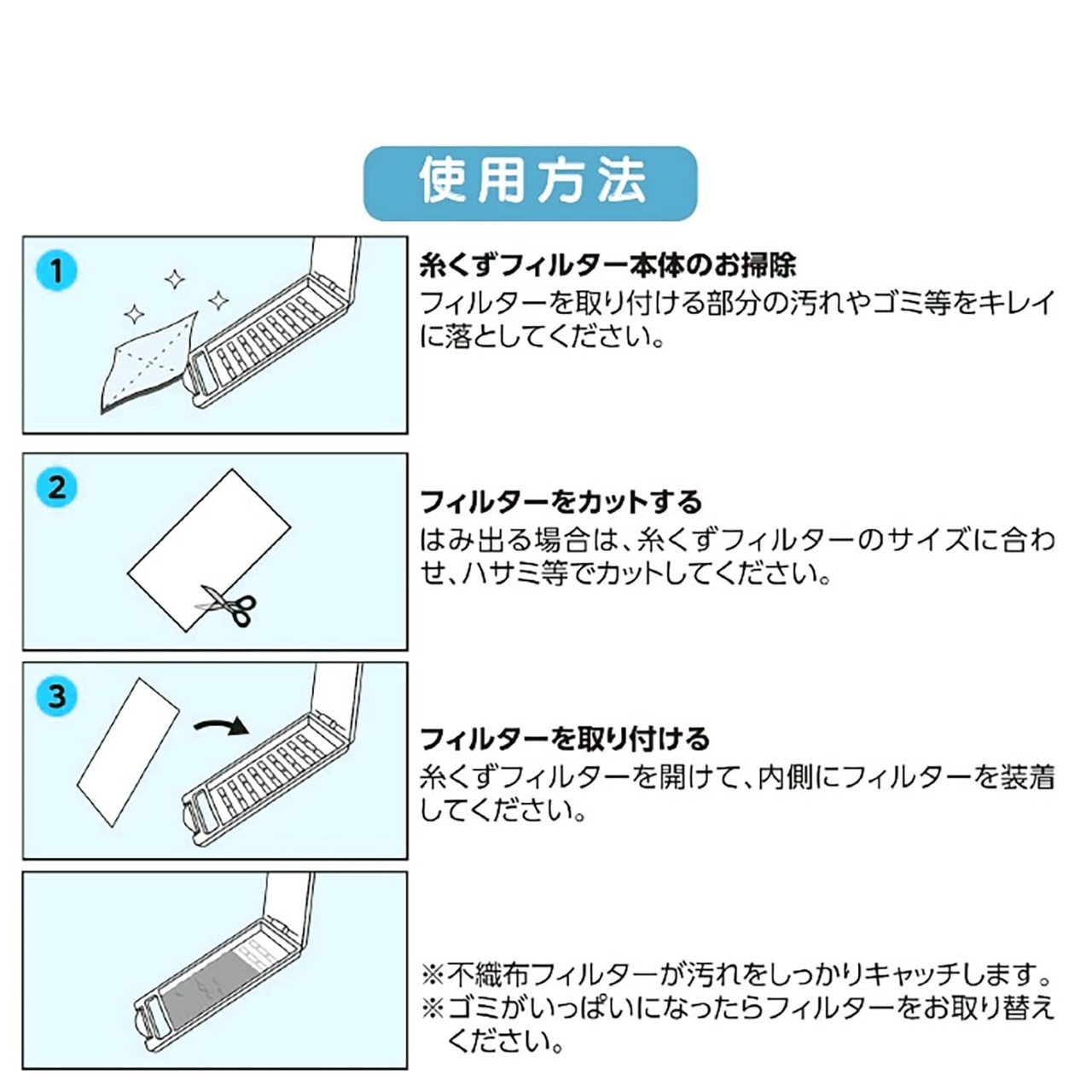 使用方法

1

糸くずフィルター本体のお掃除
フィルターを取り付ける部分の汚れやゴミ等をキレイに落としてください。

2

フィルターをカットする
はみ出る場合は、糸くずフィルターのサイズに合わせ、ハサミ等でカットしてください。

3

フィルターを取り付ける
糸くずフィルターを開けて、内側にフィルターを装着してください。

※不織布フィルターが汚れをしっかりキャッチします。
※ゴミがいっぱいになったらフィルターをお取り替えください。