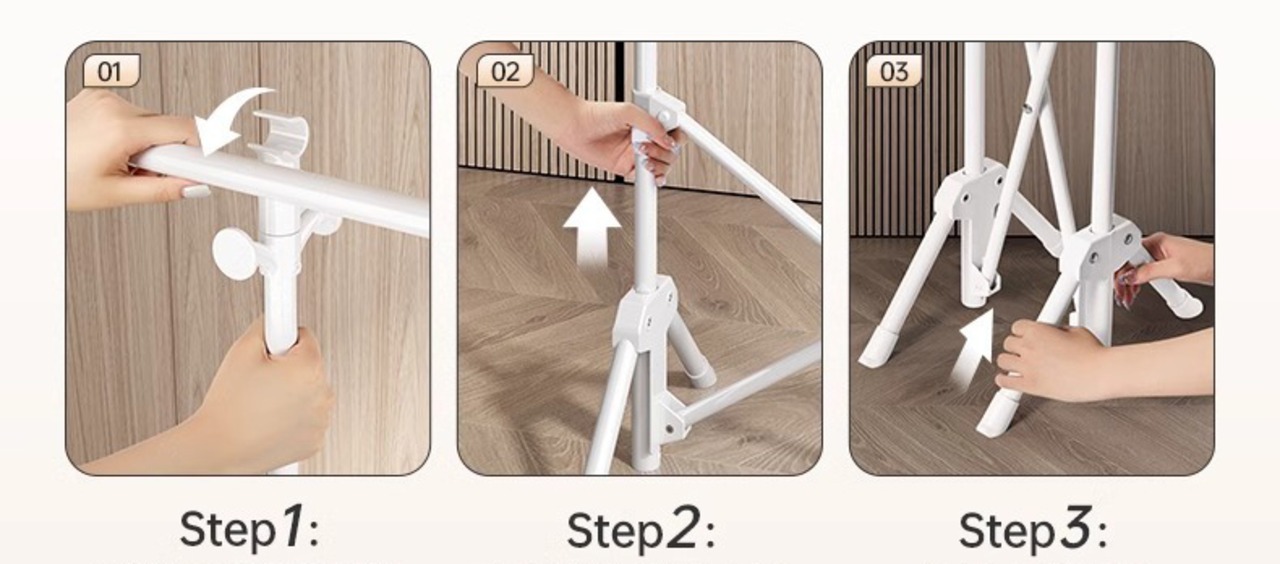 01

02

03

Step1:

Step2:

Step3: