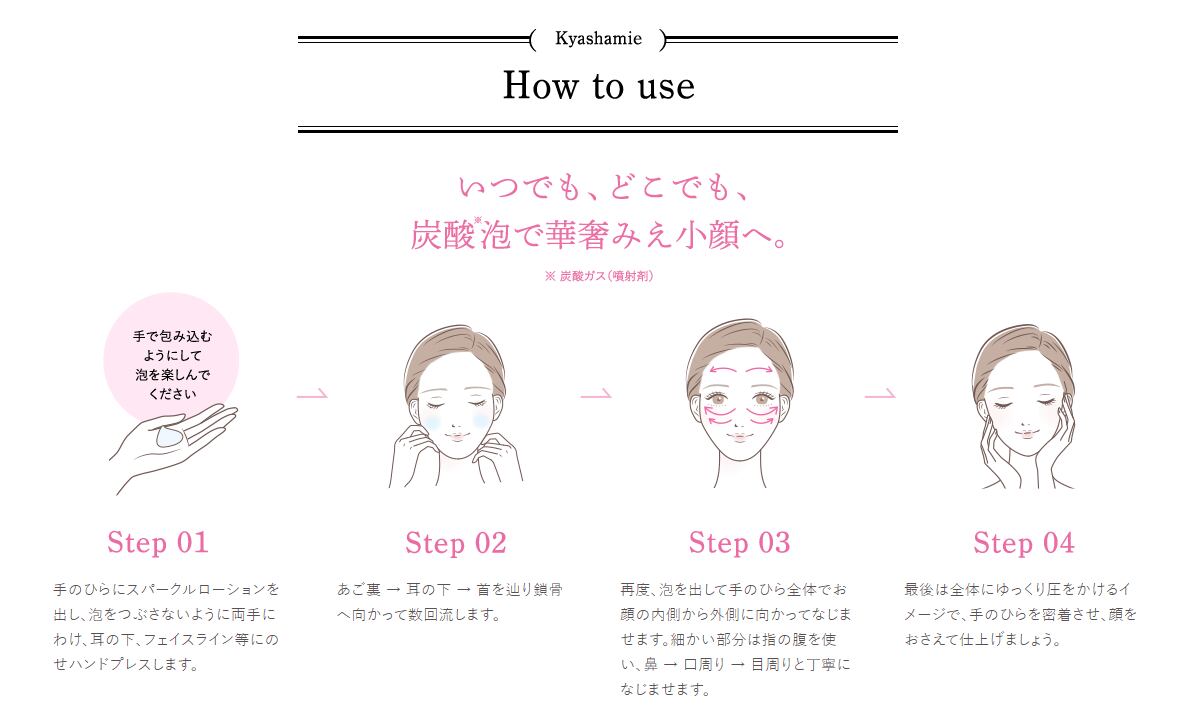 Kyashamie

How to use

いつでも、どこでも、
炭酸※泡で華奢みえ小顔へ。

※ 炭酸ガス(噴射剤)

手で包み込むようにして泡を楽しんでください

Step 01

手のひらにスパークルローションを出し、泡をつぶさないように両手にわけ、耳の下、フェイスライン等にのせハンドプレスします。

Step 02

あご裏 → 耳の下 → 首を辿り鎖骨へ向かって数回流します。

Step 03

再度、泡を出して手のひら全体でお顔の内側から外側に向かってなじませます。細かい部分は指の腹を使い、鼻 → 口周り → 目周りと丁寧になじませます。

Step 04

最後は全体にゆっくり圧をかけるイメージで、手のひらを密着させ、顔をおさえて仕上げましょう。