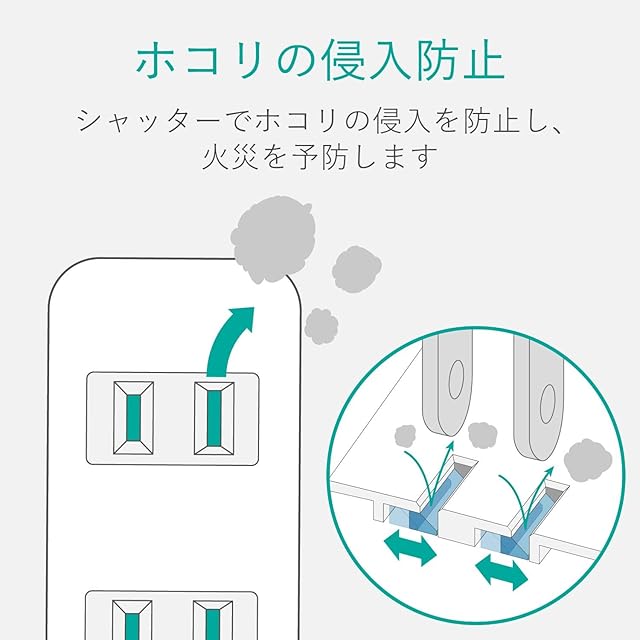 ホコリの侵入防止

シャッターでホコリの侵入を防止し、火災を予防します