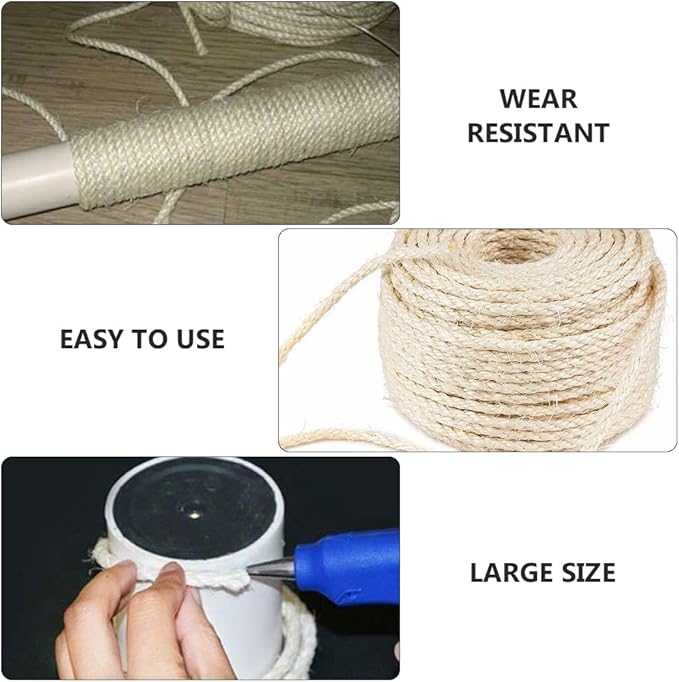 WEAR
RESISTANT

EASY TO USE

LARGE SIZE