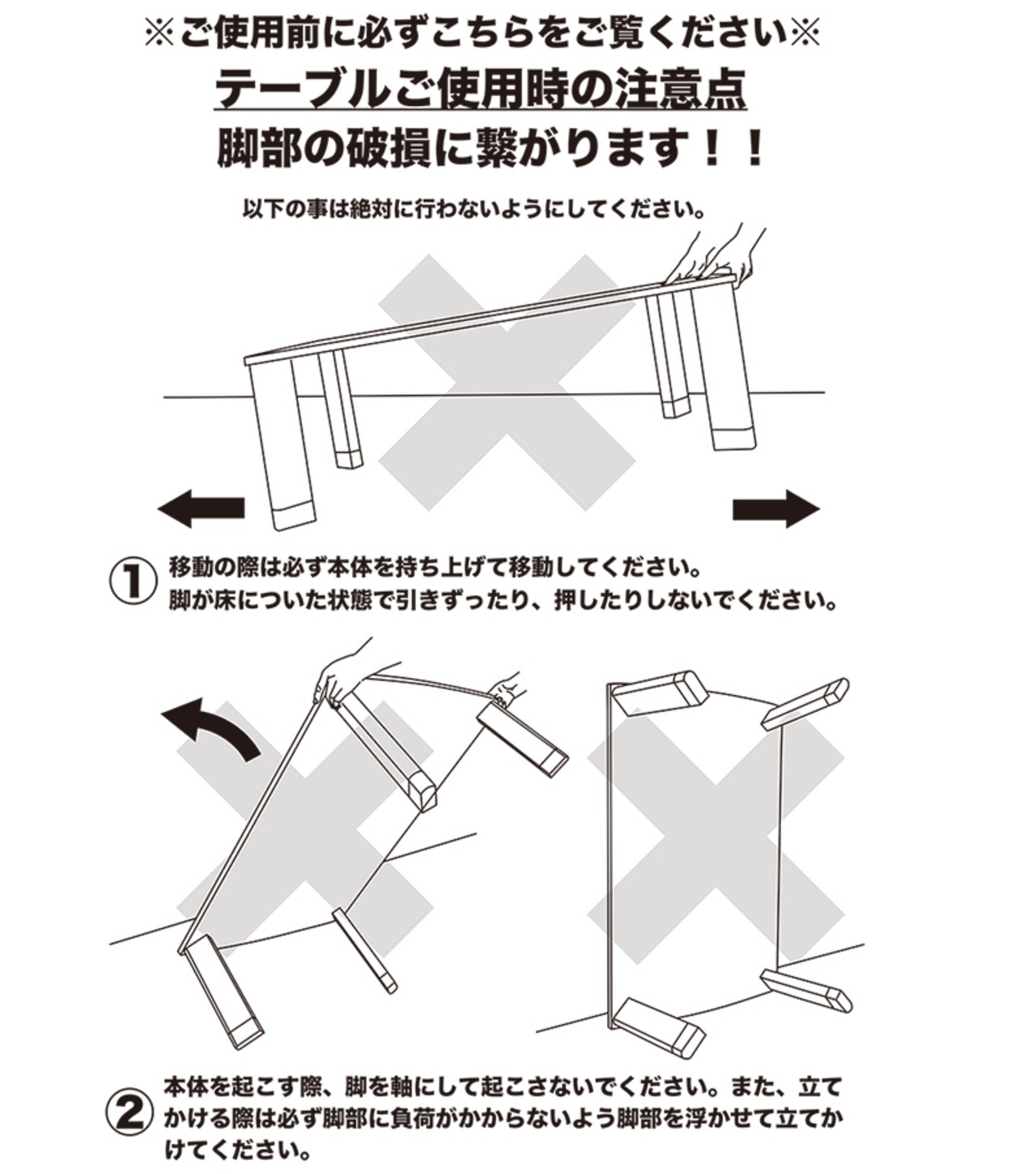 ※ご使用前に必ずこちらをご覧ください※

テーブルご使用時の注意点

脚部の破損に繋がります！！

以下の事は絶対に行わないようにしてください。

① 移動の際は必ず本体を持ち上げて移動してください。
脚が床についた状態で引きずったり、押したりしないでください。

② 本体を起こす際、脚を軸にして起こさないでください。また、立てかける際は必ず脚部に負荷がかからないよう脚部を浮かせて立てかけてください。