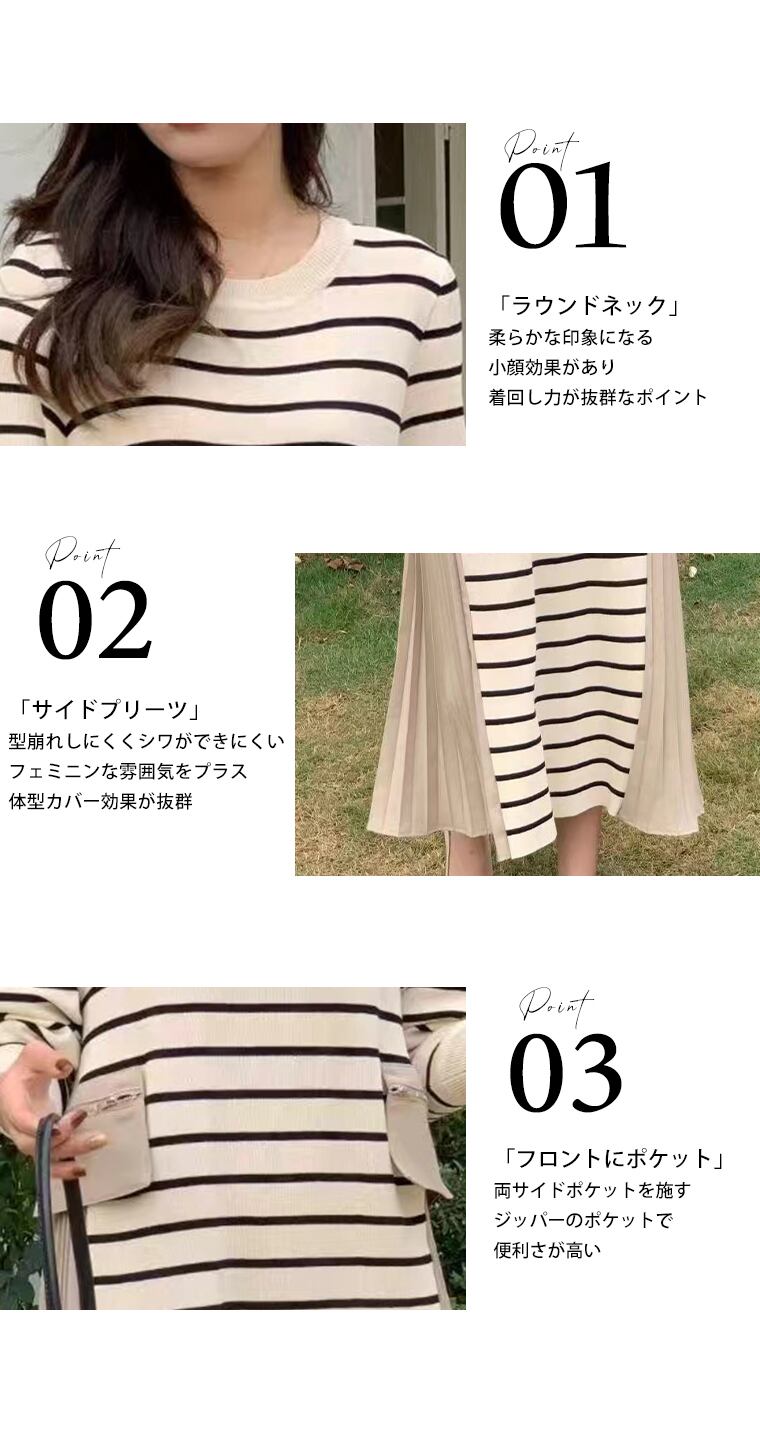 Point
01

「ラウンドネック」
柔らかな印象になる
小顔効果があり
着回し力が抜群なポイント

Point
02

「サイドプリーツ」
型崩れしにくくシワができにくい
フェミニンな雰囲気をプラス
体型カバー効果が抜群

Point
03

「フロントにポケット」
両サイドポケットを施す
ジッパーのポケットで
便利さが高い