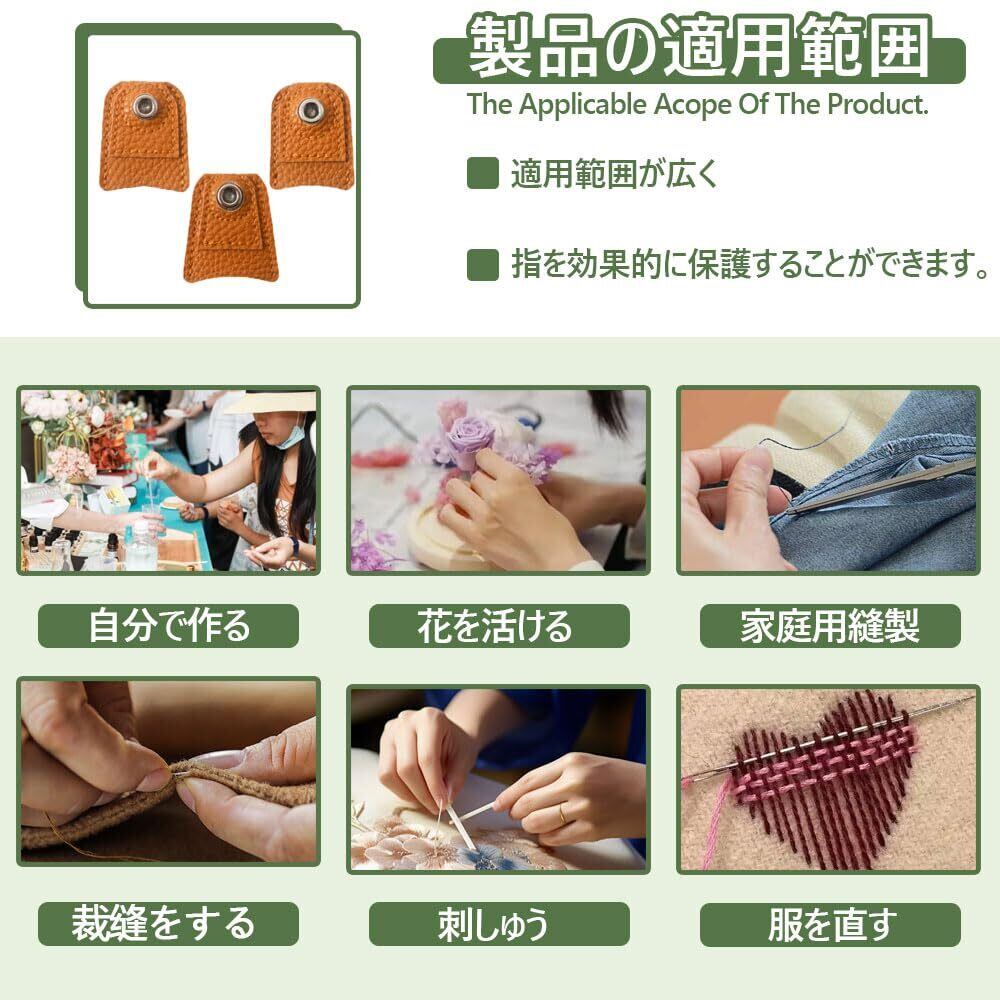 製品の適用範囲
The Applicable Acope Of The Product.

適用範囲が広く

指を効果的に保護することができます。

自分で作る

花を活ける

家庭用縫製

裁縫をする

刺しゅう

服を直す