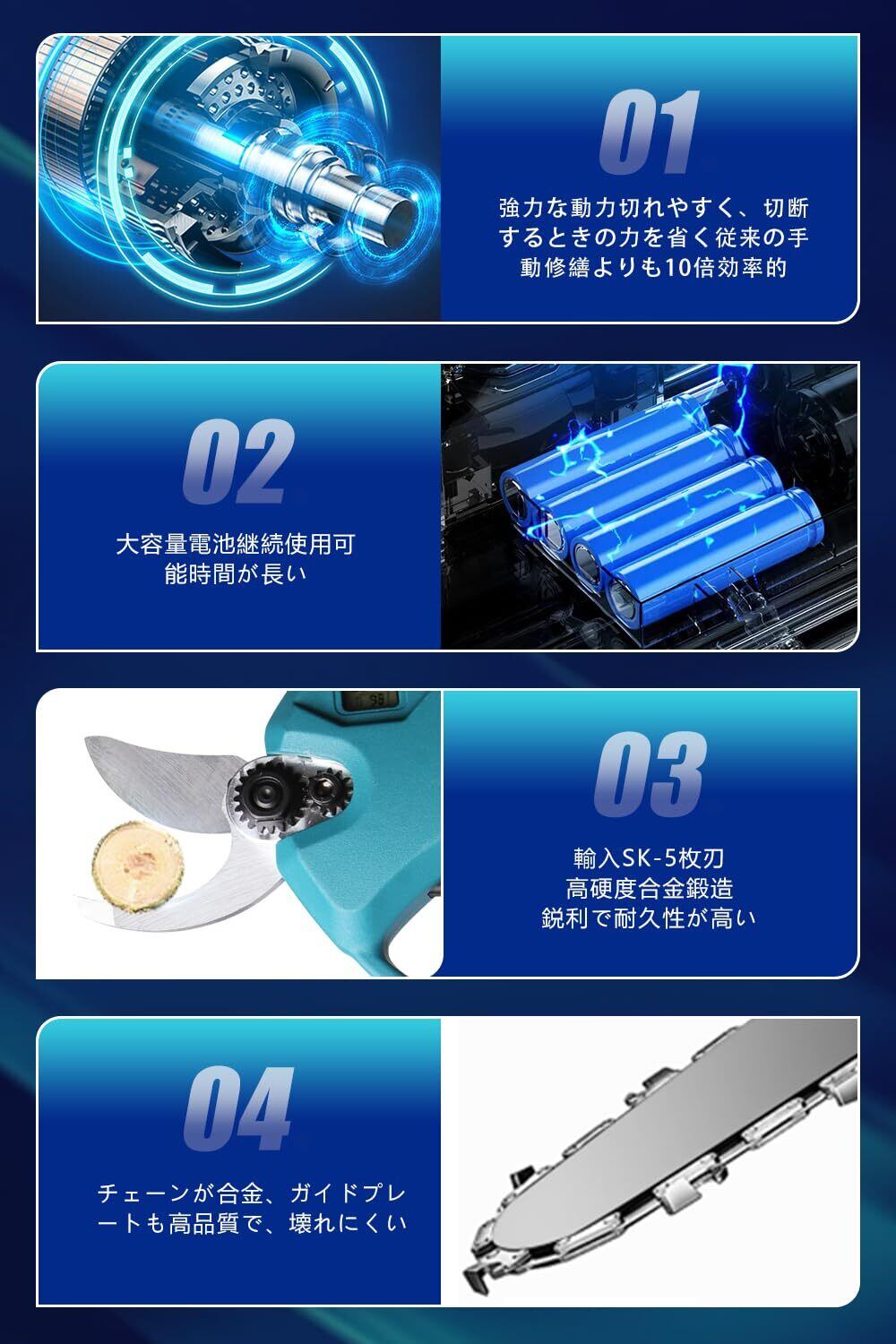 01

強力な動力切れやすく、切断するときの力を省く従来の手動修繕よりも10倍効率的

02

大容量電池継続使用可能時間が長い

03

輸入SK-5枚刃
高硬度合金鍛造
鋭利で耐久性が高い

04

チェーンが合金、ガイドプレートも高品質で、壊れにくい