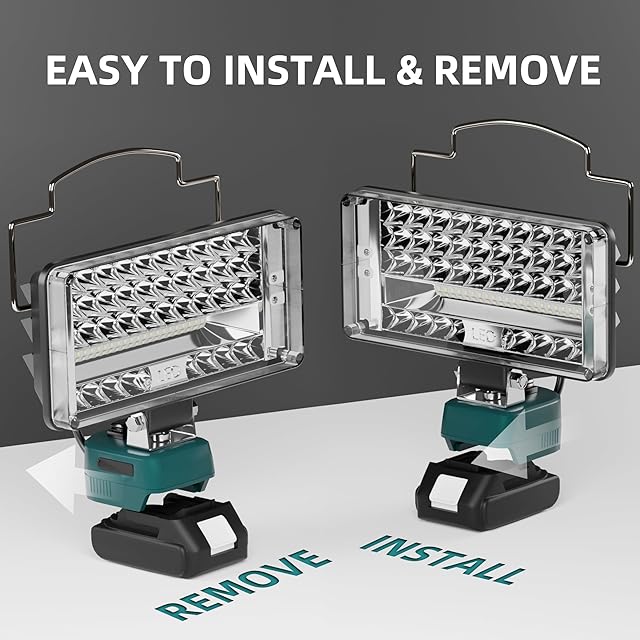 EASY TO INSTALL & REMOVE

LED

LED

REMOVE

INSTALL