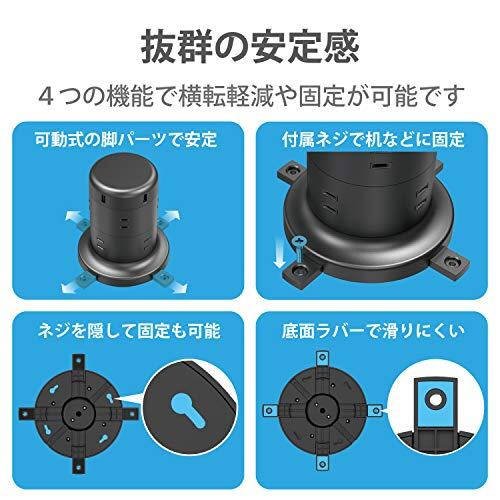 抜群の安定感

４つの機能で横転軽減や固定が可能です

可動式の脚パーツで安定

付属ネジで机などに固定

ネジを隠して固定も可能

底面ラバーで滑りにくい