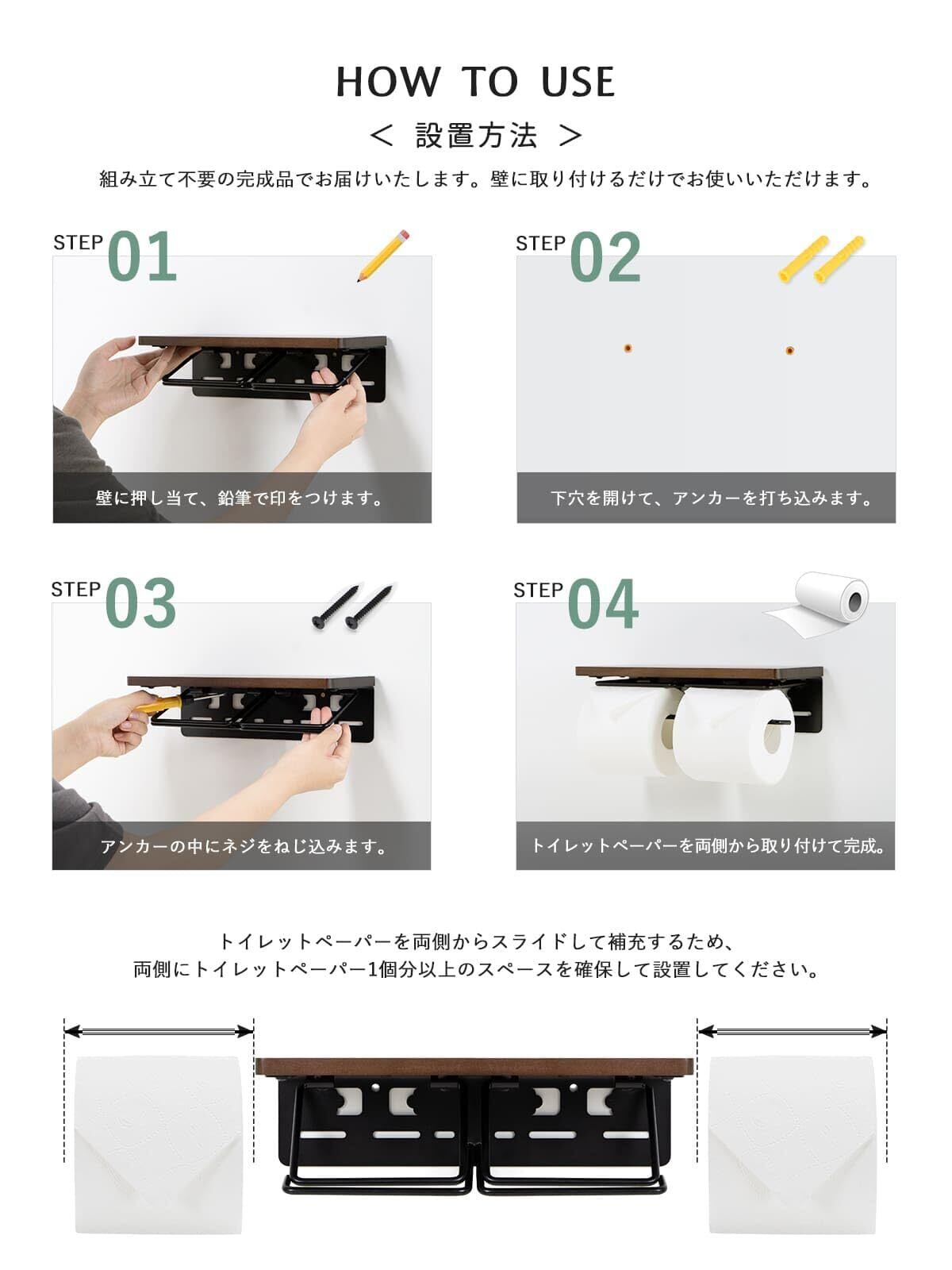 HOW TO USE

< 設置方法 >

組み立て不要の完成品でお届けいたします。壁に取り付けるだけでお使いいただけます。

STEP 01

壁に押し当て、鉛筆で印をつけます。

STEP 02

下穴を開けて、アンカーを打ち込みます。

STEP 03

アンカーの中にネジをねじ込みます。

STEP 04

トイレットペーパーを両側から取り付けて完成。

トイレットペーパーを両側からスライドして補充するため、
両側にトイレットペーパー1個分以上のスペースを確保して設置してください。