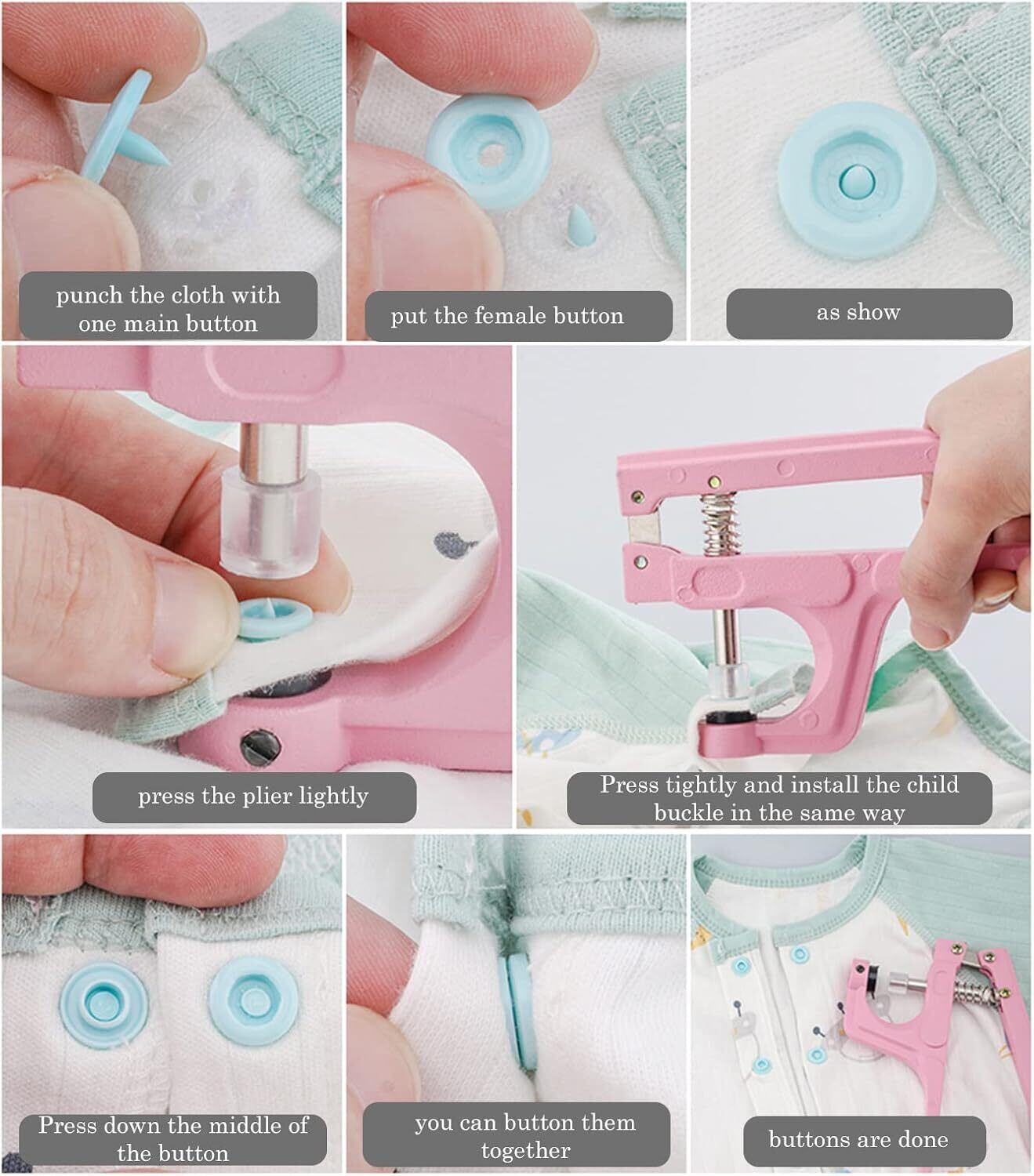 punch the cloth with one main button

put the female button

as show

press the plier lightly

Press tightly and install the child buckle in the same way

Press down the middle of the button

you can button them together

buttons are done