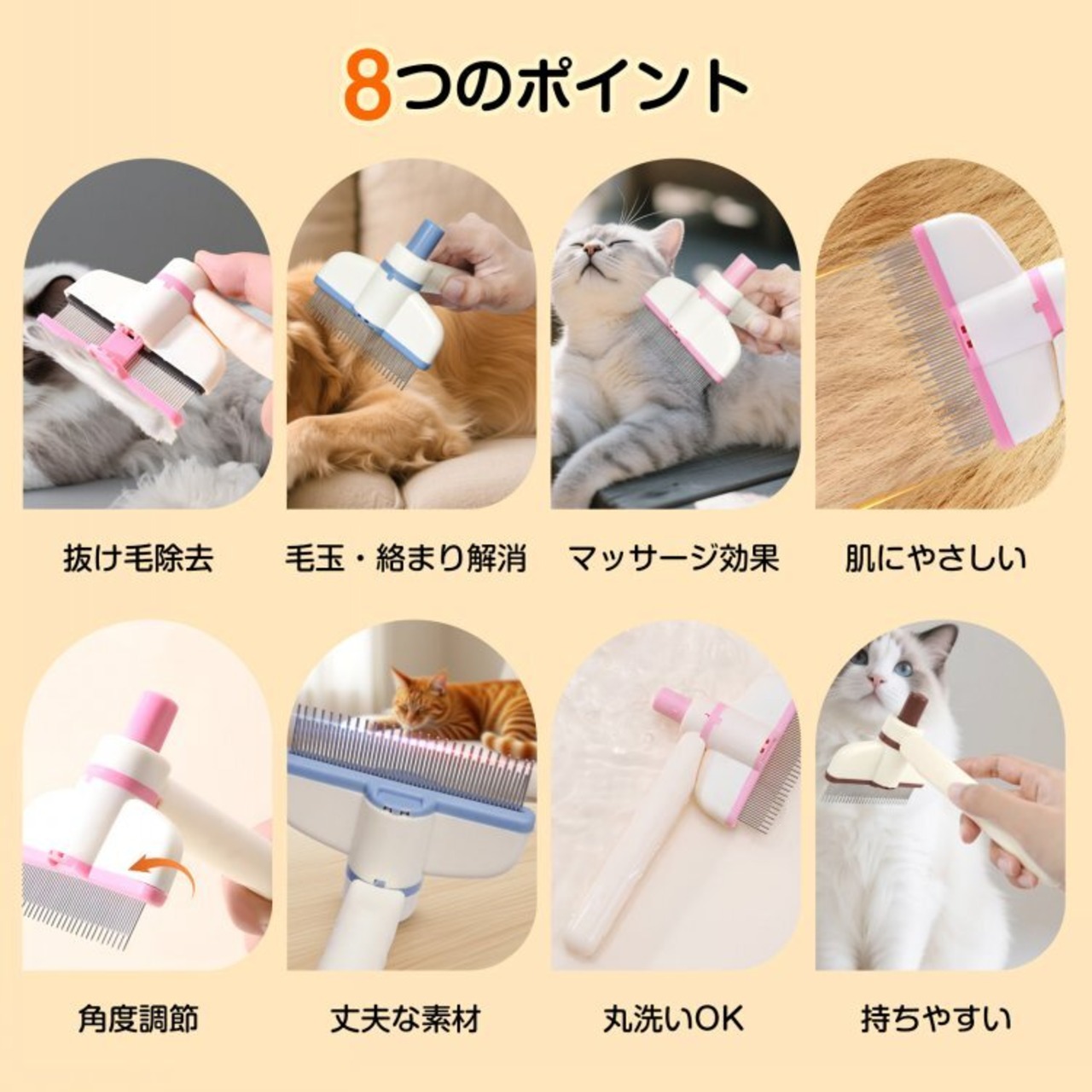 8つのポイント

抜け毛除去

毛玉・絡まり解消

マッサージ効果

肌にやさしい

角度調節

丈夫な素材

丸洗いOK

持ちやすい