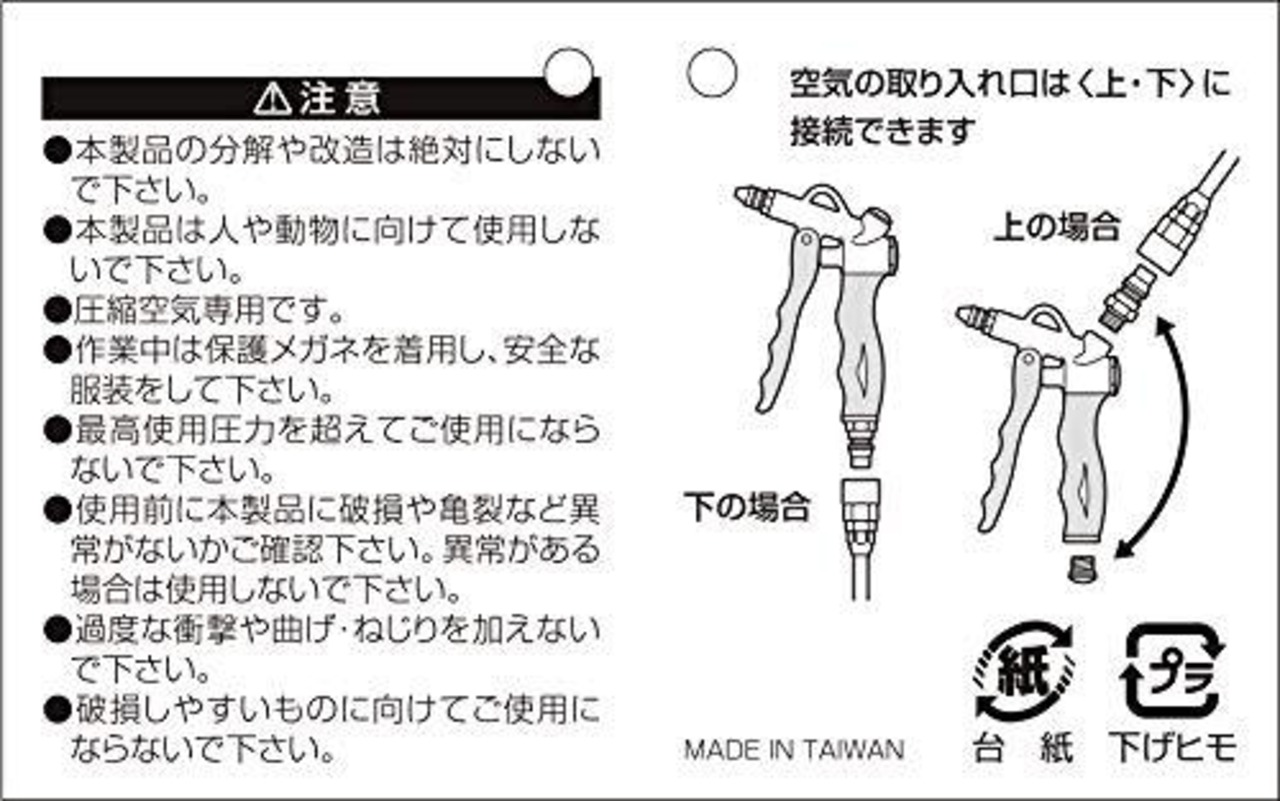 ⚠注意

●本製品の分解や改造は絶対にしないで下さい。
●本製品は人や動物に向けて使用しないで下さい。
●圧縮空気専用です。
●作業中は保護メガネを着用し、安全な服装をして下さい。
●最高使用圧力を超えてご使用にならないで下さい。
●使用前に本製品に破損や亀裂など異常がないかご確認下さい。異常がある場合は使用しないで下さい。
●過度な衝撃や曲げ･ねじりを加えないで下さい。
●破損しやすいものに向けてご使用にならないで下さい。

空気の取り入れ口は〈上･下〉に接続できます

上の場合

下の場合

MADE IN TAIWAN

紙
台 紙

プラ
下げヒモ