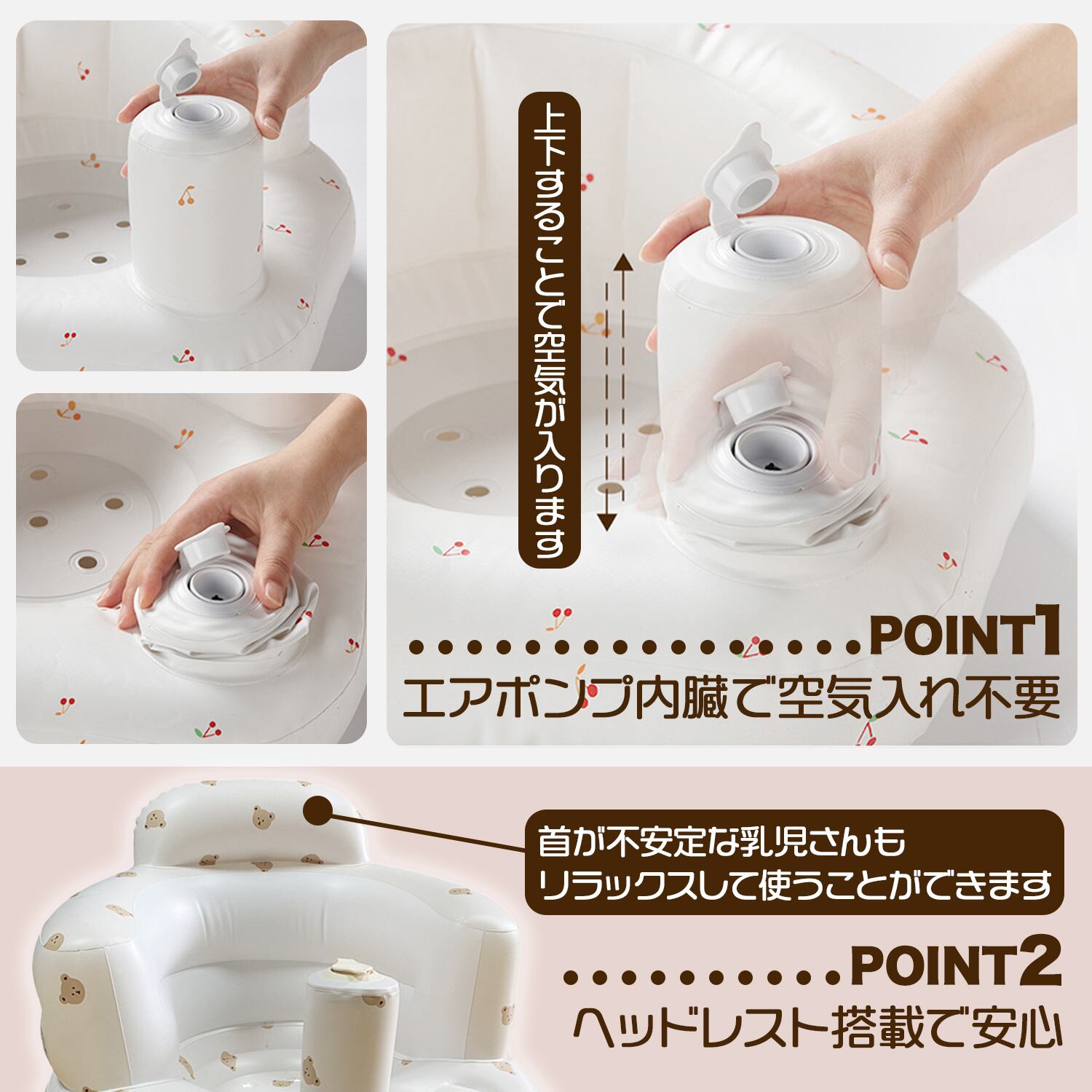 上下することで空気が入ります

POINT1
エアポンプ内臓で空気入れ不要

首が不安定な乳児さんも
リラックスして使うことができます

POINT2
ヘッドレスト搭載で安心