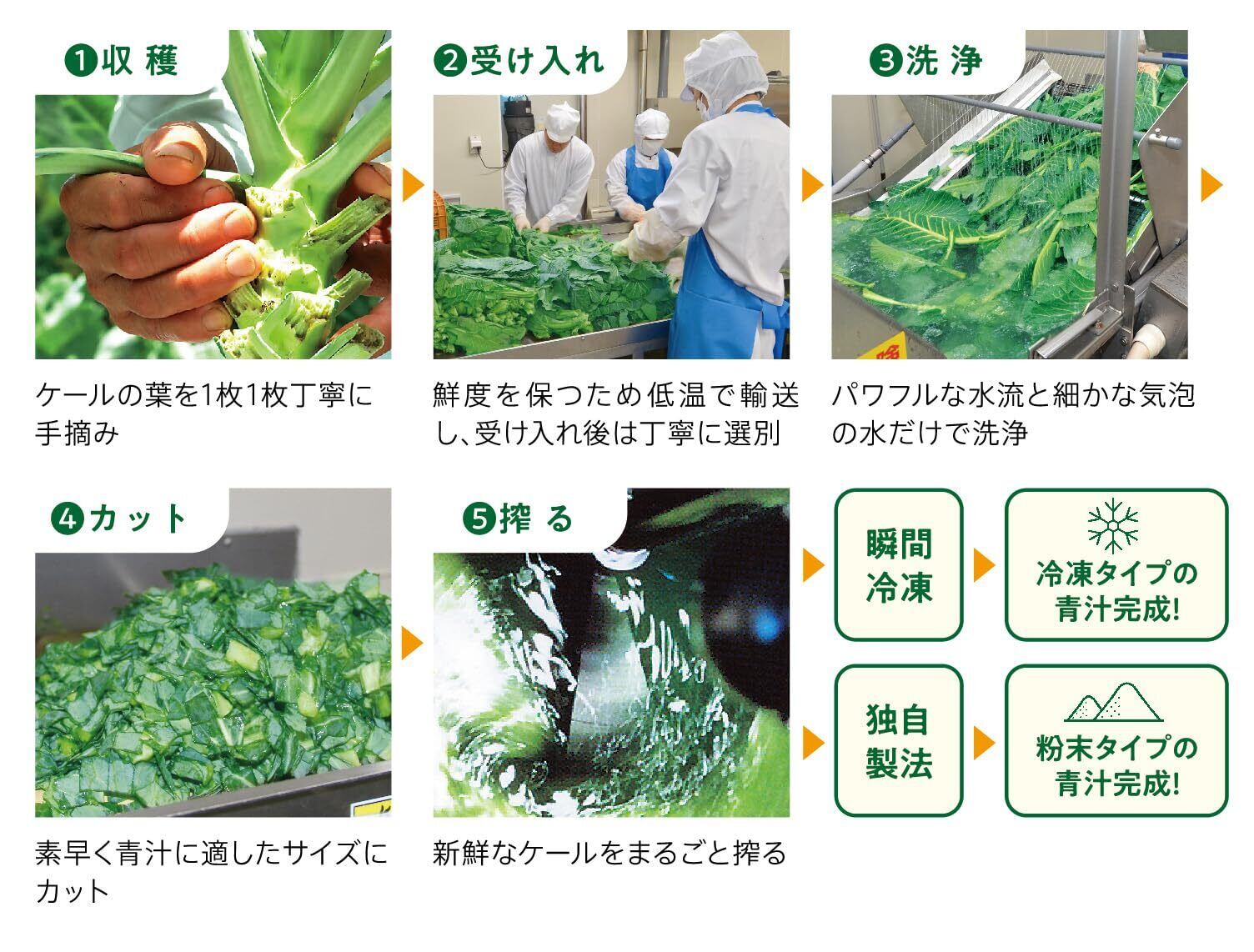 ❶収 穫

ケールの葉を1枚1枚丁寧に手摘み

❷受け入れ

鮮度を保つため低温で輸送し、受け入れ後は丁寧に選別

❸洗 浄

パワフルな水流と細かな気泡の水だけで洗浄

❹カット

素早く青汁に適したサイズにカット

❺搾 る

新鮮なケールをまるごと搾る

瞬間冷凍

冷凍タイプの青汁完成!

独自製法

粉末タイプの青汁完成!