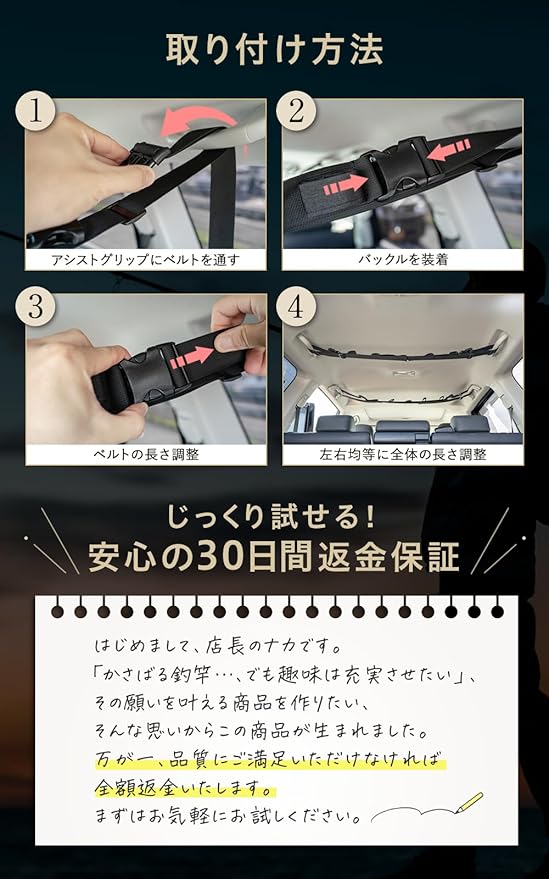 取り付け方法

1
アシストグリップにベルトを通す

2
バックルを装着

3
ベルトの長さ調整

4
左右均等に全体の長さ調整

じっくり試せる！
安心の30日間返金保証

はじめまして、店長のナカです。
「かさばる釣竿…、でも趣味は充実させたい」、
その願いを叶える商品を作りたい、
そんな思いからこの商品が生まれました。
万が一、品質にご満足いただけなければ
全額返金いたします。
まずはお気軽にお試しください。