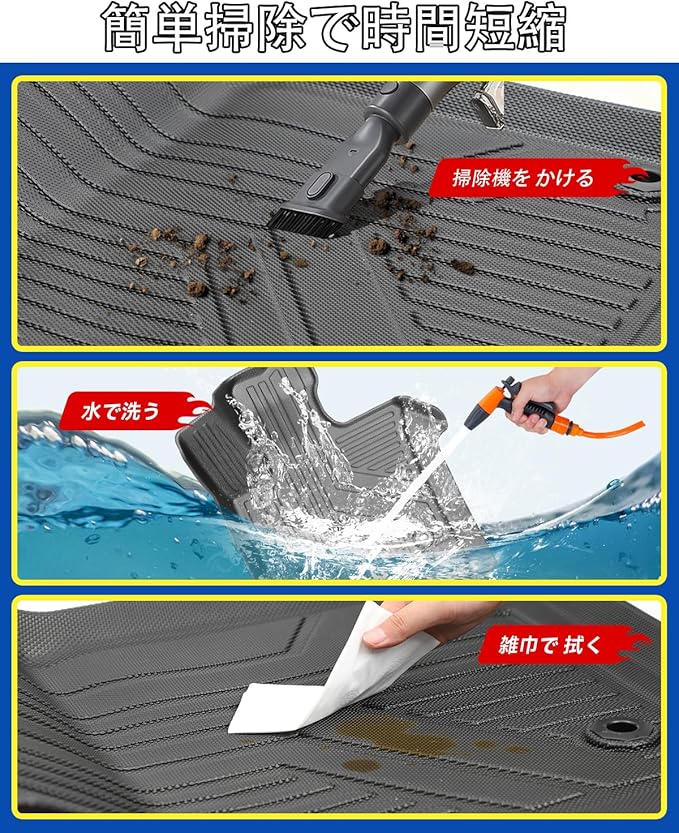 簡単掃除で時間短縮

掃除機を かける

水で洗う

雑巾で 拭く