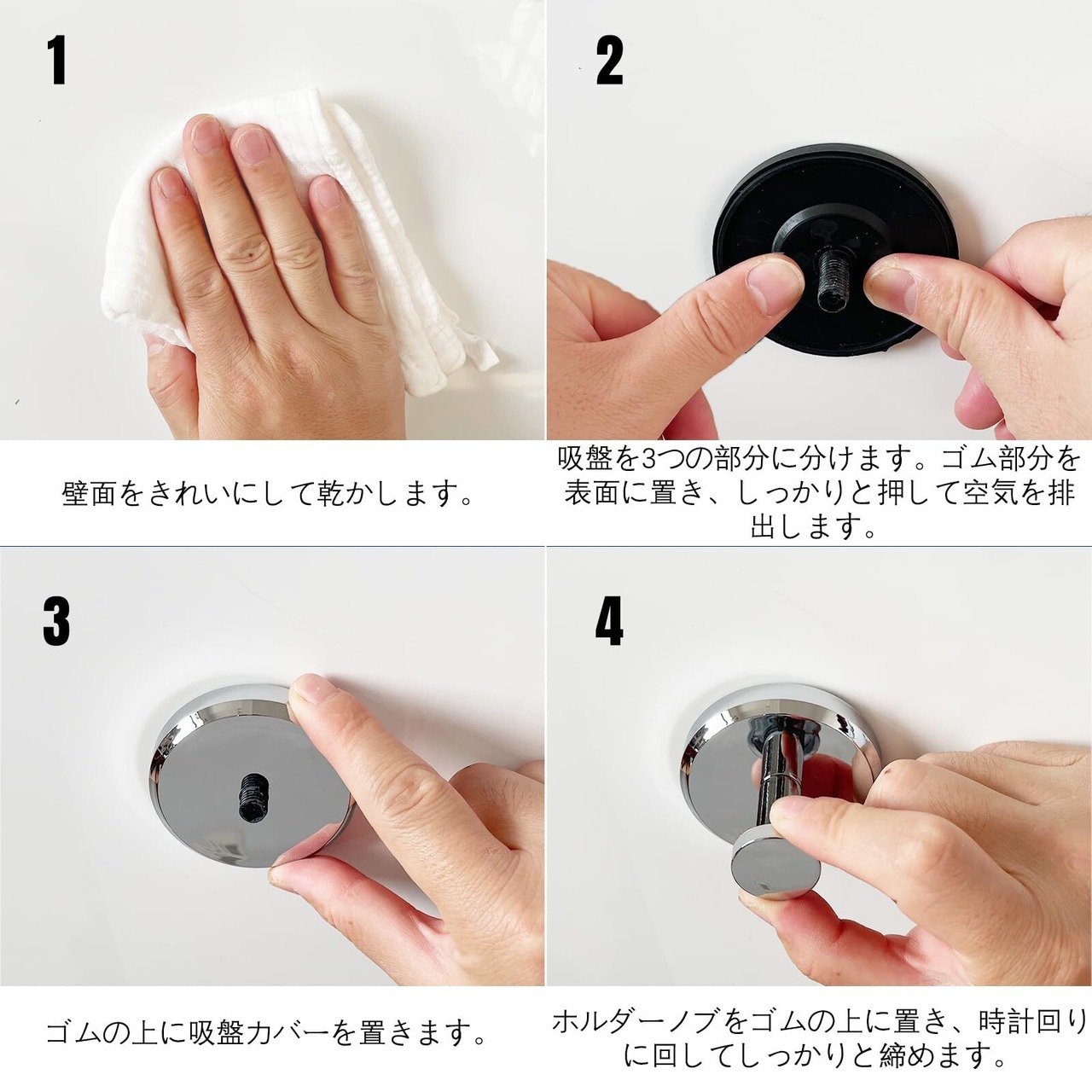 1

壁面をきれいにして乾かします。

2

吸盤を3つの部分に分けます。ゴム部分を表面に置き、しっかりと押して空気を排出します。

3

ゴムの上に吸盤カバーを置きます。

4

ホルダーノブをゴムの上に置き、時計回りに回してしっかりと締めます。