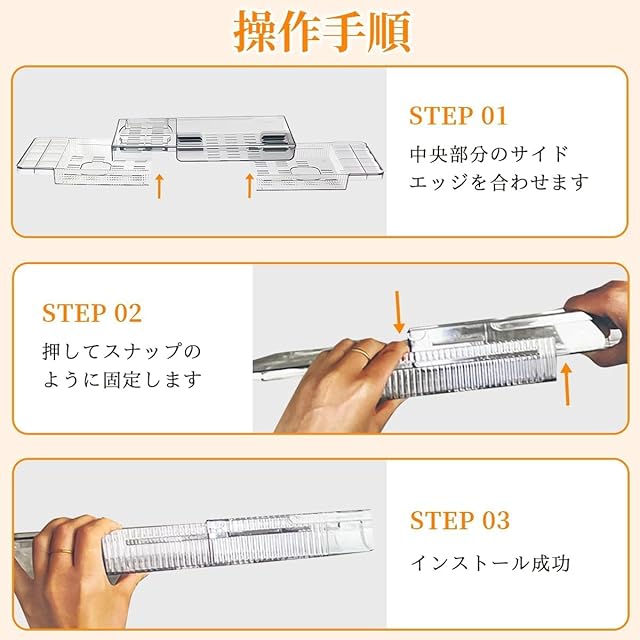 操作手順

STEP 01

中央部分のサイドエッジを合わせます

STEP 02

押してスナップのように固定します

STEP 03

インストール成功