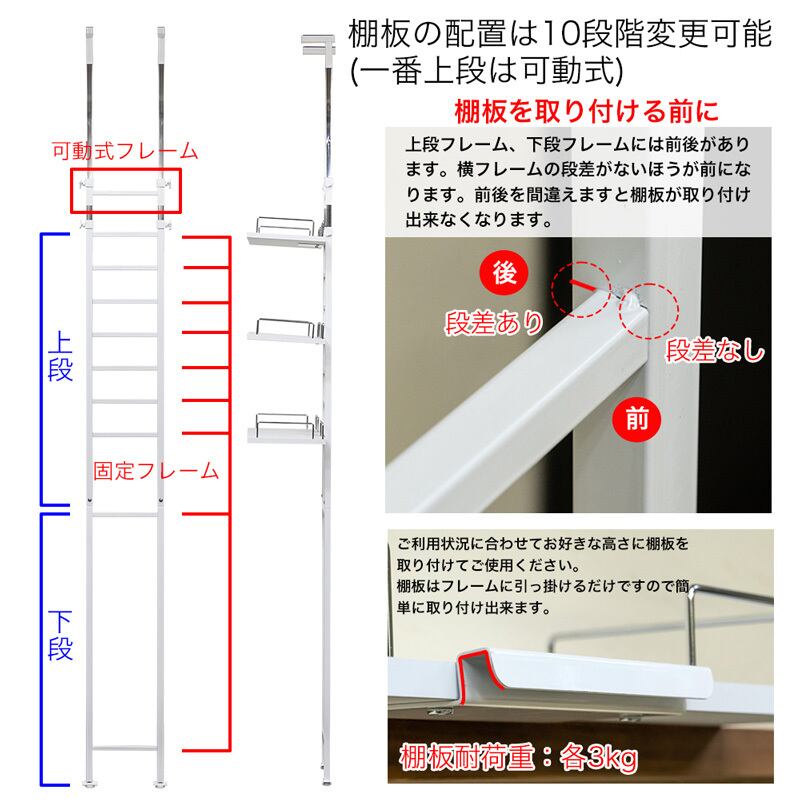 棚板の配置は10段階変更可能
(一番上段は可動式)

可動式フレーム

上段

固定フレーム

下段

棚板を取り付ける前に

上段フレーム、下段フレームには前後があります。横フレームの段差がないほうが前になります。前後を間違えますと棚板が取り付け出来なくなります。

後

段差あり

段差なし

前

ご利用状況に合わせてお好きな高さに棚板を取り付けてご使用ください。
棚板はフレームに引っ掛けるだけですので簡単に取り付け出来ます。

棚板耐荷重：各3kg