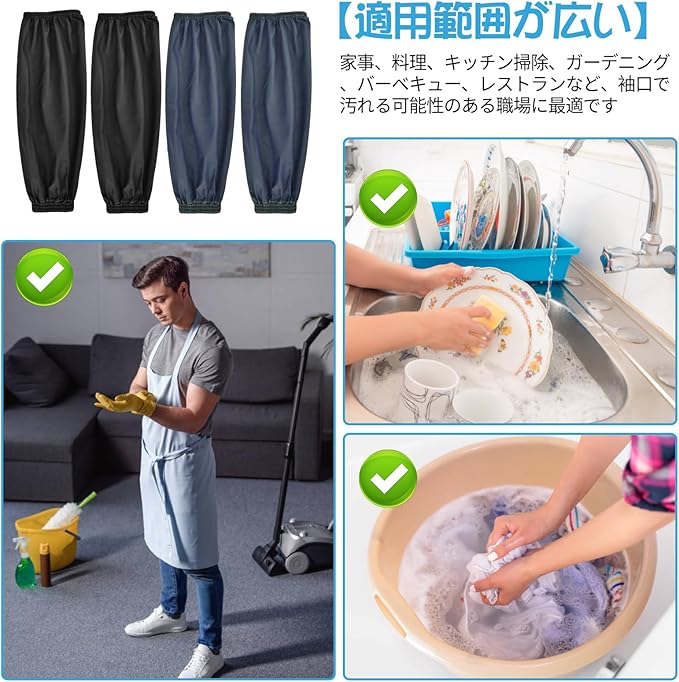 【適用範囲が広い】

家事、料理、キッチン掃除、ガーデニング、バーベキュー、レストランなど、袖口で汚れる可能性のある職場に最適です